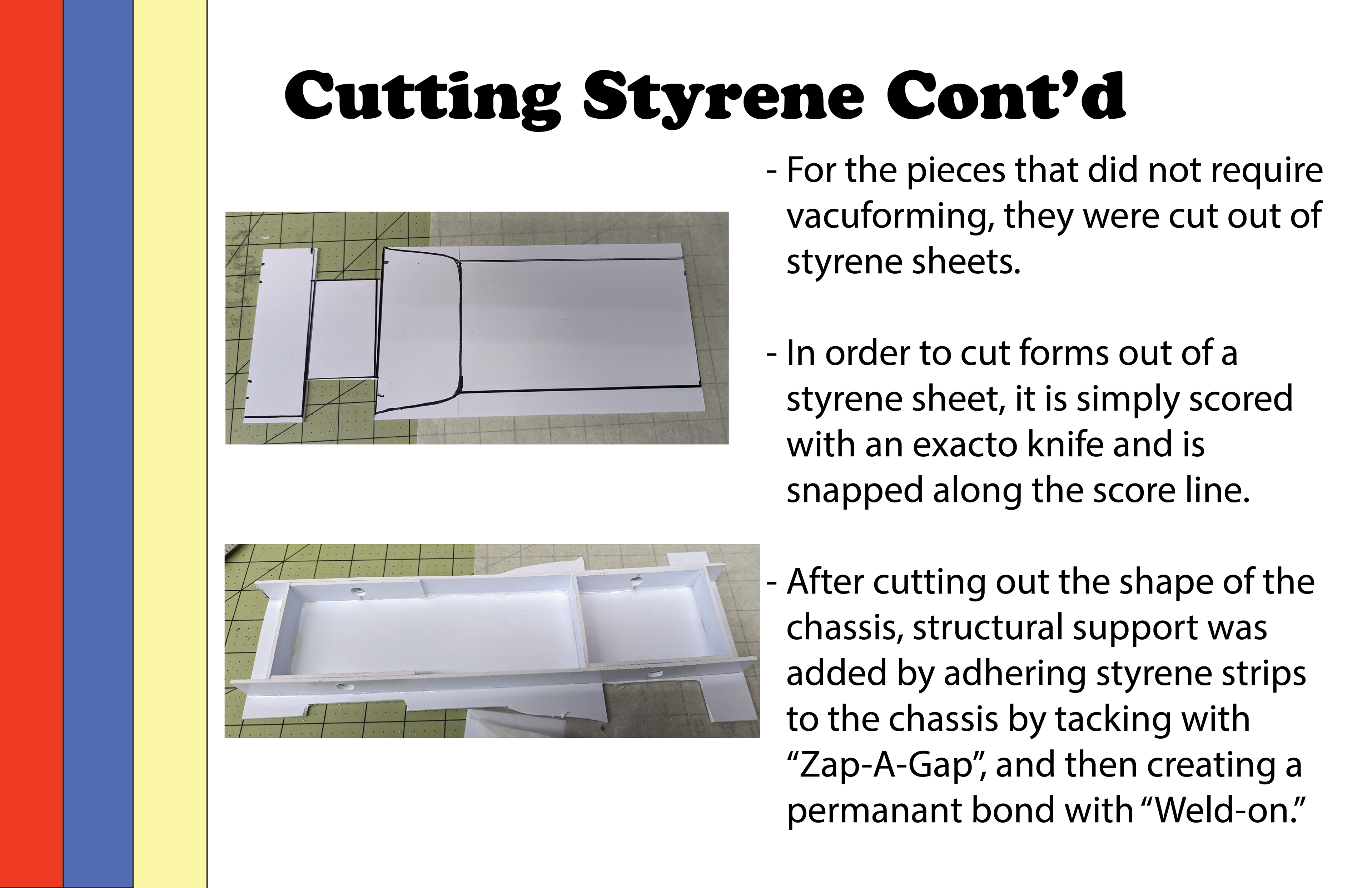 Cutting Styrene Cont’d

- For the pieces that did not require vacuforming, they were cut out of styrene sheets.

- In order to cut forms out of a styrene sheet, it is simply scored with an exacto knife and is snapped along the score line.

- After cutting out the shape of the chassis, structural support was added by adhering styrene strips to the chassis by tacking with “Zap-A-Gap”, and then creating a permanant bond with “Weld-on.”