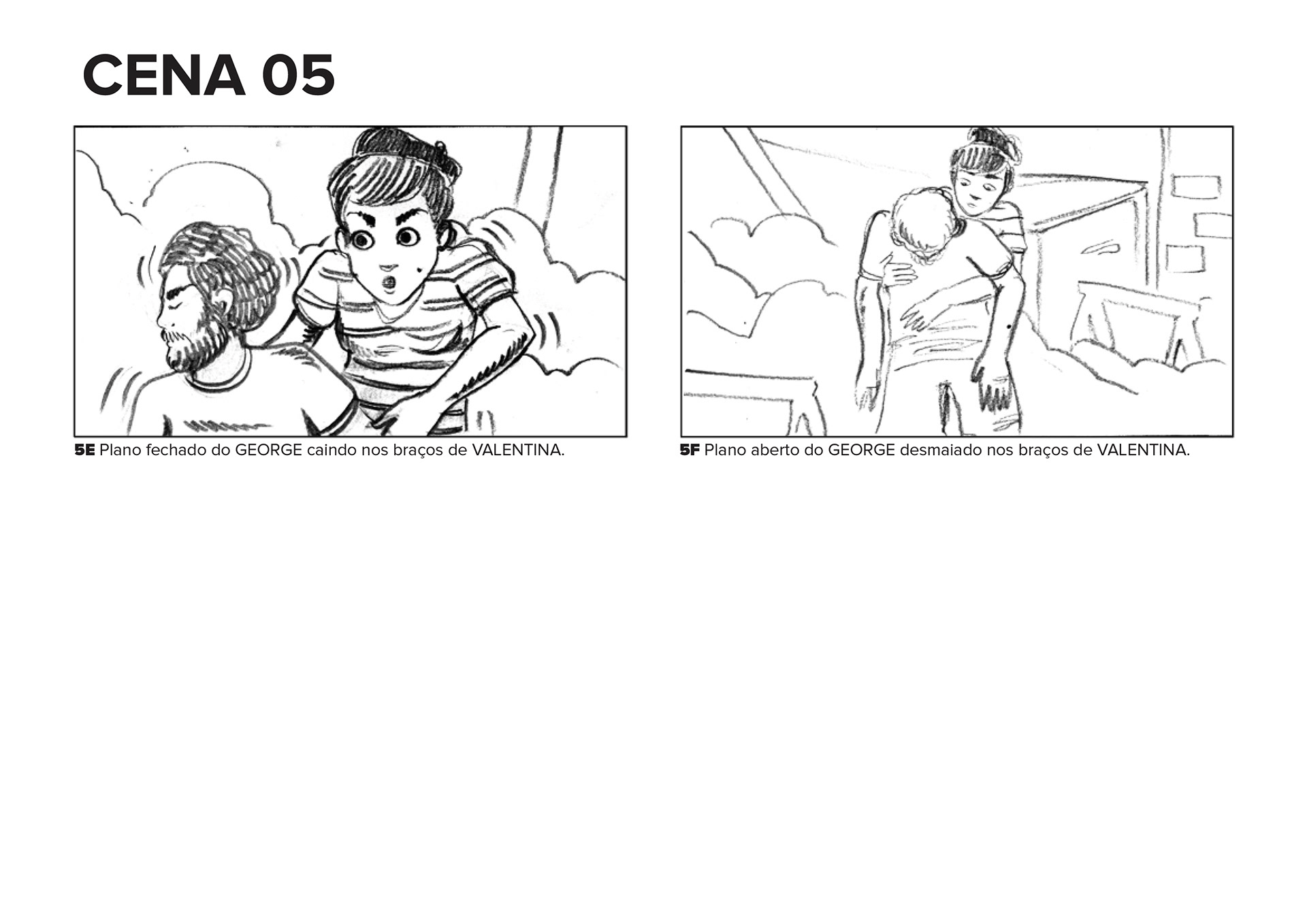 CENA 05

5E Plano fechado do GEORGE caindo nos braços de VALENTINA.

5F Plano aberto do GEORGE desmaiado nos braços de VALENTINA.