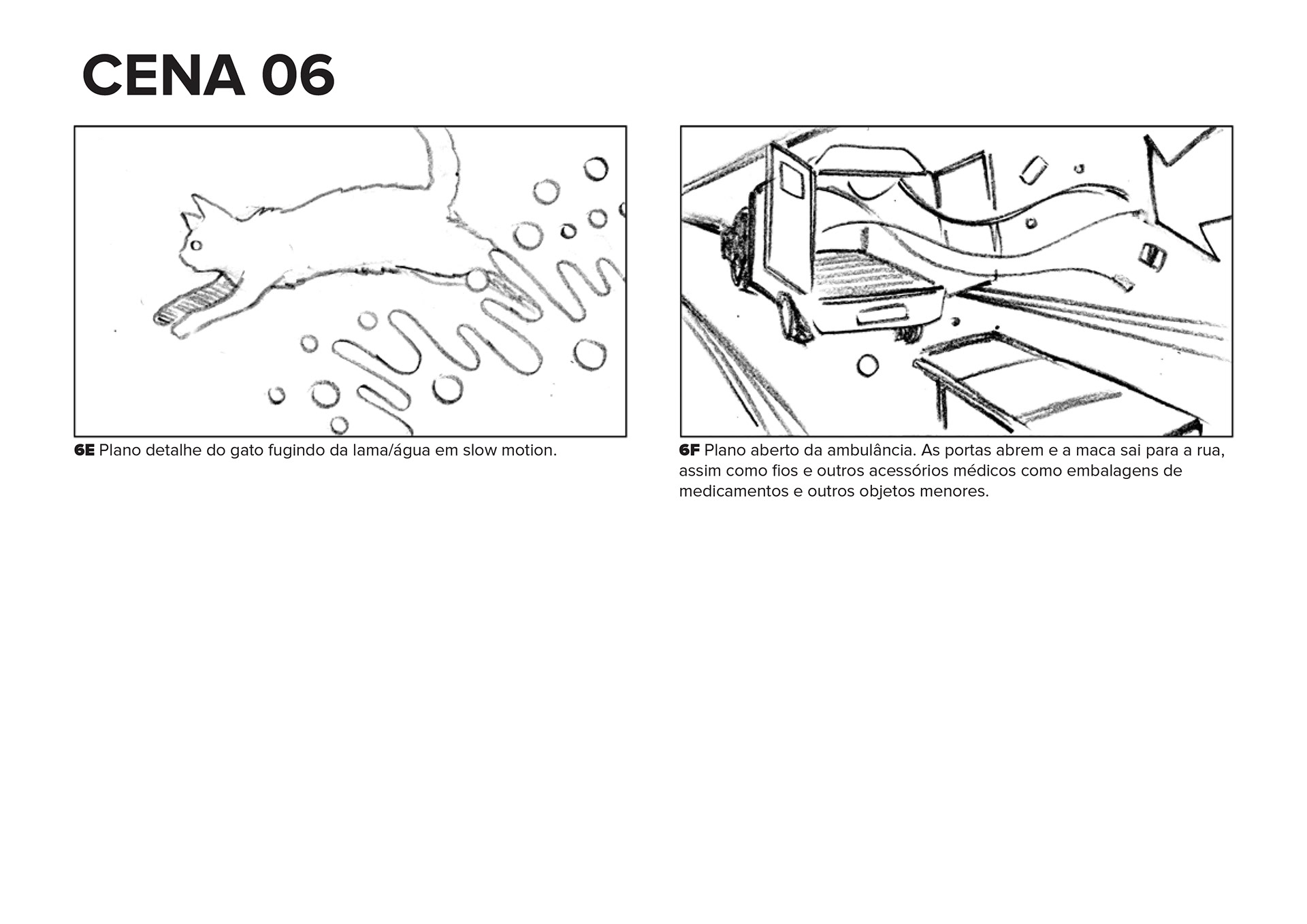 CENA 06

6E Plano detalhe do gato fugindo da lama/água em slow motion.

6F Plano aberto da ambulância. As portas abrem e a maca sai para a rua, assim como fios e outros acessórios médicos como embalagens de medicamentos e outros objetos menores.