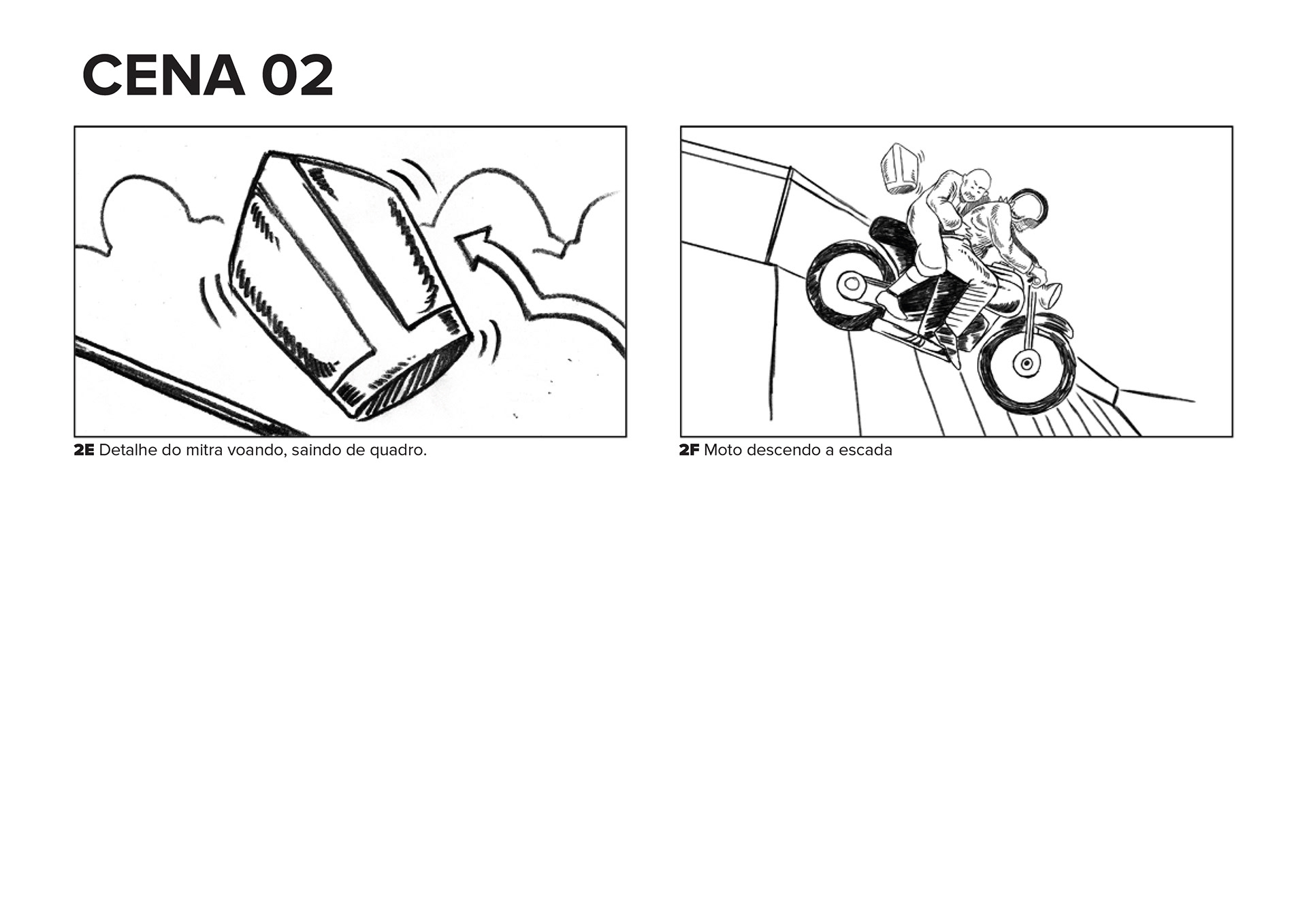 CENA 02

2E Detalhe do mitra voando, saindo de quadro.

2F Moto descendo a escada