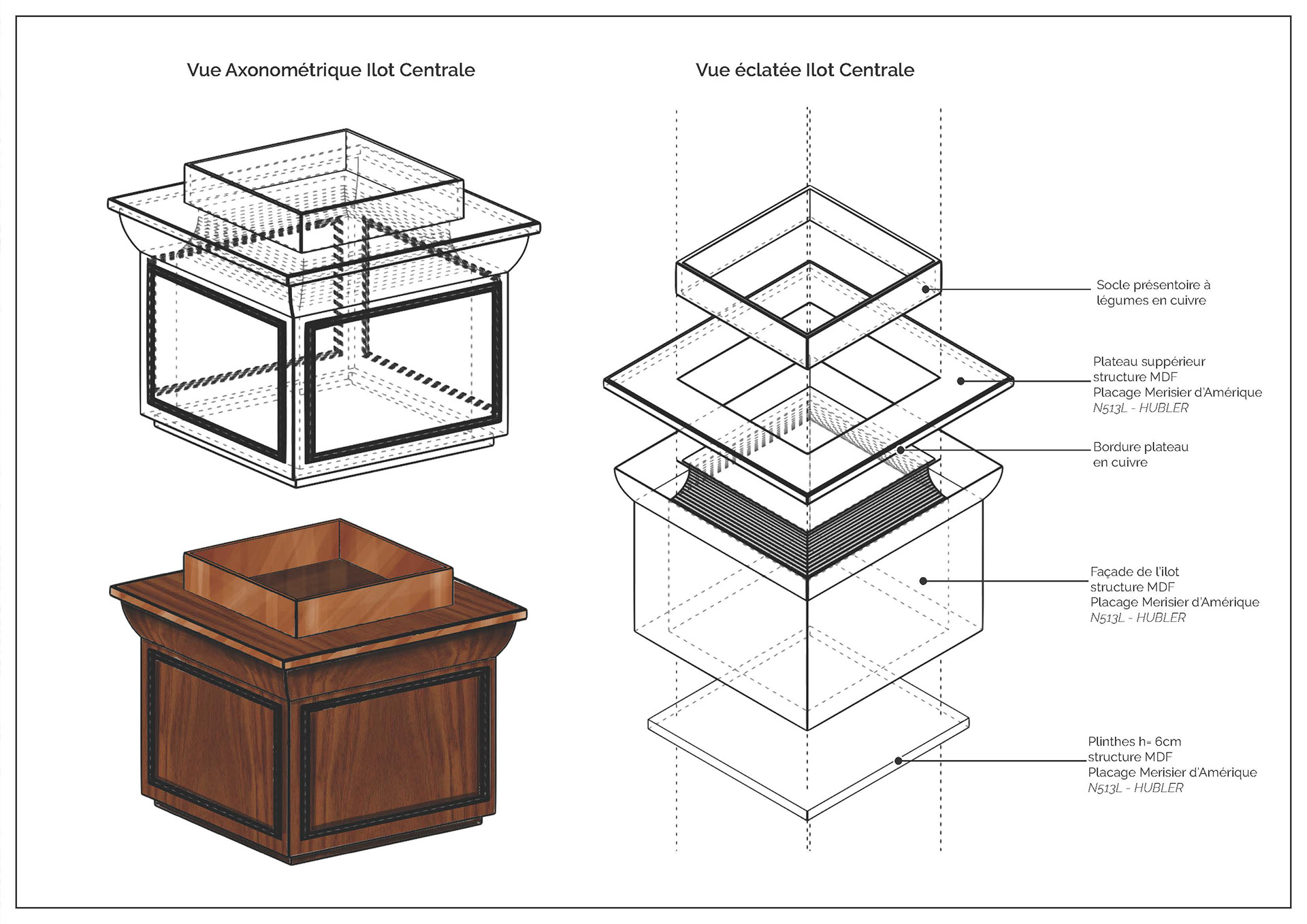 Vue Axonométrique Ilot Centrale

Vue éclatée Ilot Centrale

Socle présentoire à légumes en cuivre

Plateau suppérieur
structure MDF
Placage Merisier d'Amérique
N513L - HUBLER

Bordure plateau
en cuivre

Façade de l'ilot
structure MDF
Placage Merisier d'Amérique
N513L - HUBLER

Plinthes h= 6cm
structure MDF
Placage Merisier d'Amérique
N513L - HUBLER