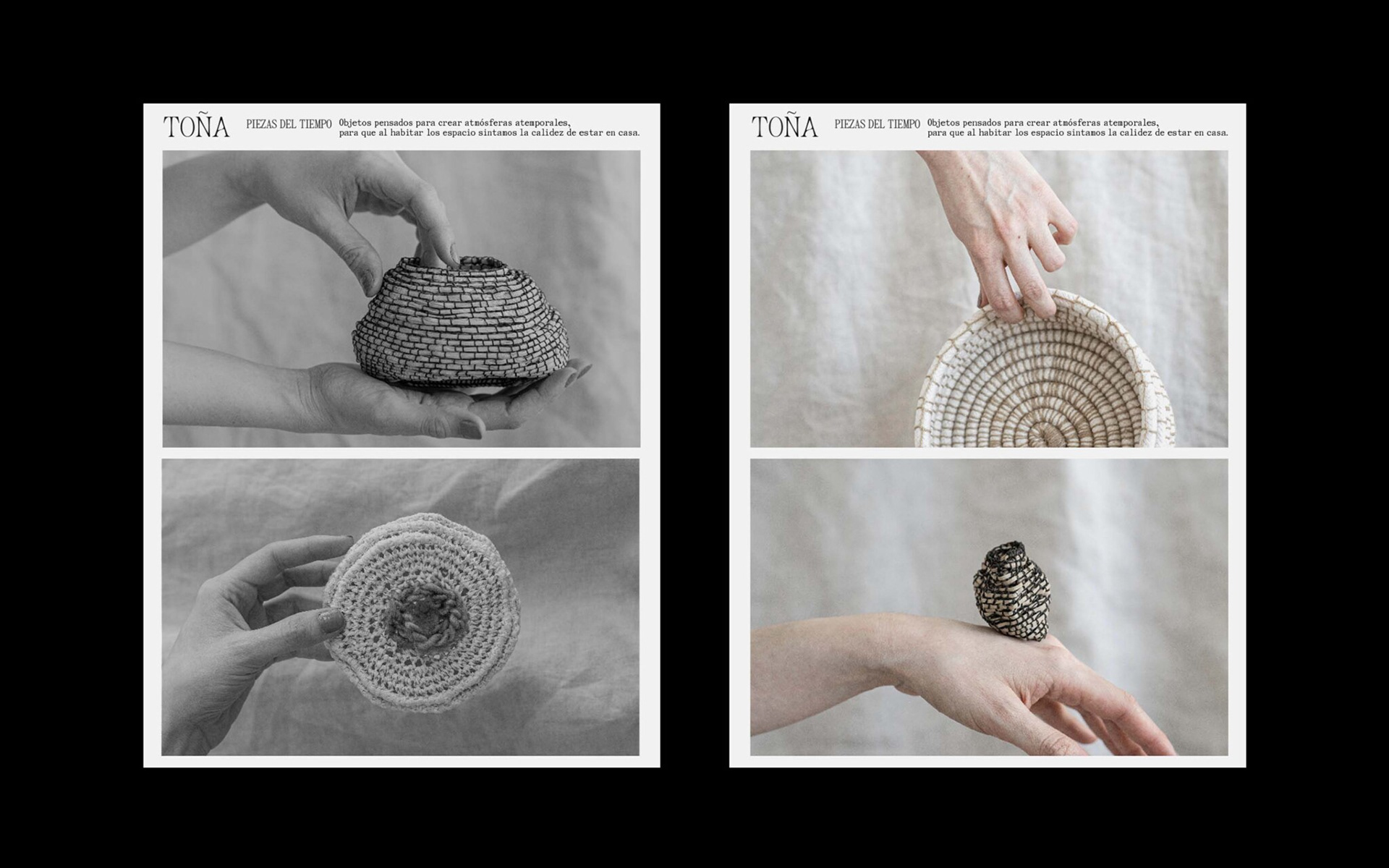 TOÑA

PIEZAS DEL TIEMPO

Objetos pensados para crear atmósferas atemporales, para que al habitar los espacio sintamos la calidez de estar en casa.

TOÑA

PIEZAS DEL TIEMPO

Objetos pensados para crear atmósferas atemporales, para que al habitar los espacio sintamos la calidez de estar en casa.