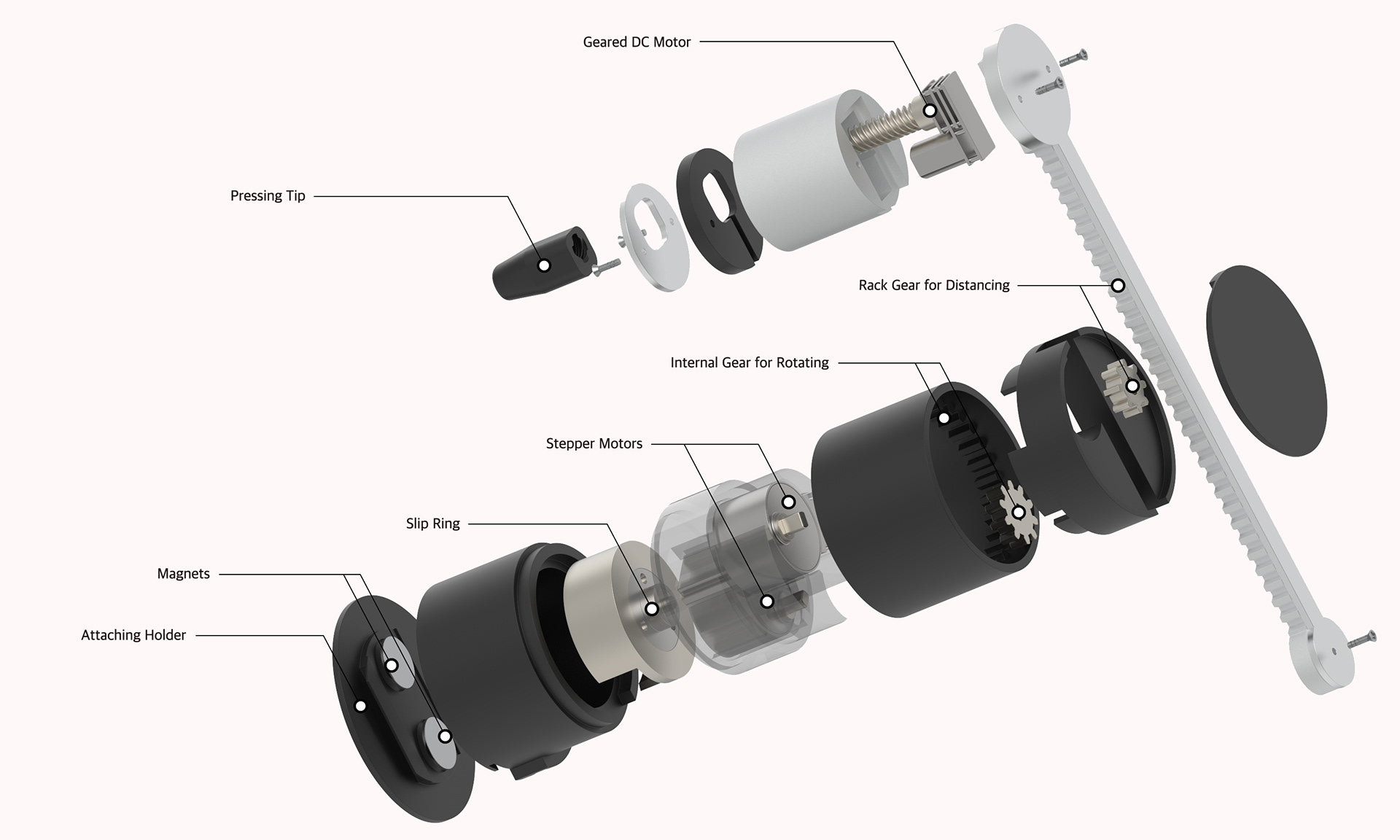 Geared DC Motor

Pressing Tip

Rack Gear for Distancing

Internal Gear for Rotating

Stepper Motors

Slip Ring

Magnets

Attaching Holder