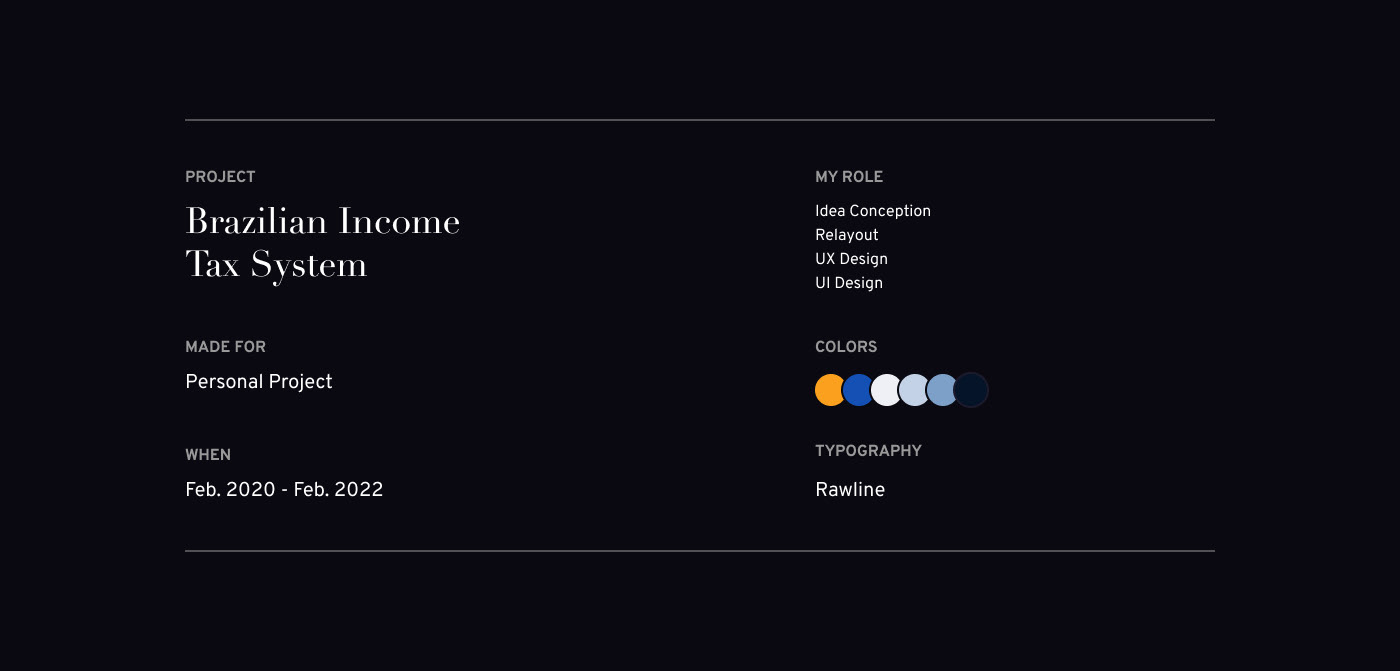 PROJECT

Brazilian Income
Tax System

MADE FOR

Personal Project

WHEN

Feb. 2020 - Feb. 2022

MY ROLE

Idea Conception
Relayout
UX Design
UI Design

COLORS

TYPOGRAPHY

Rawline