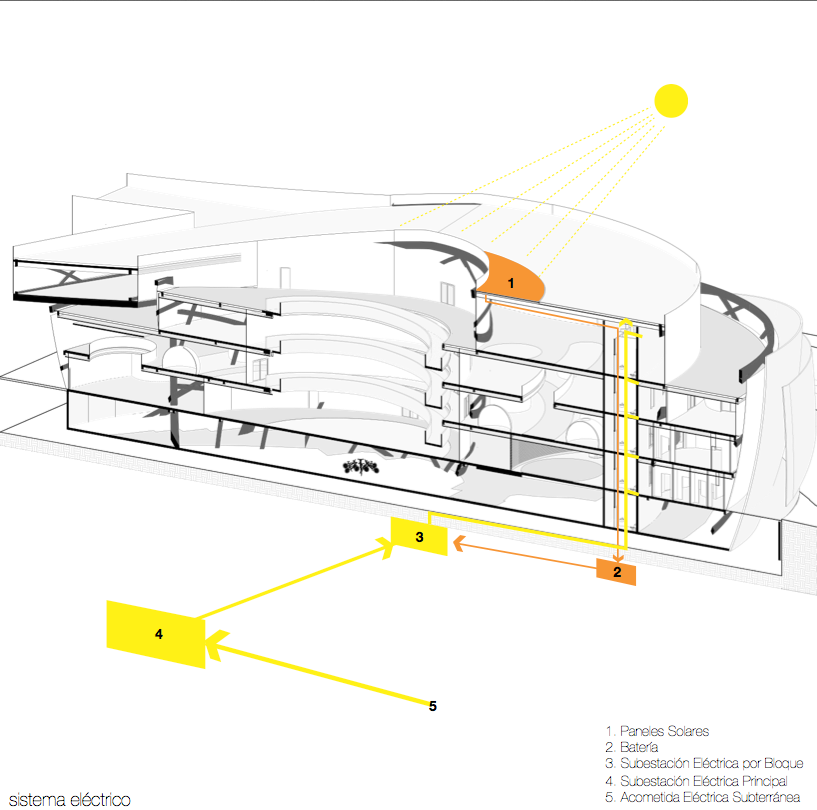 1

3

2

4

5

1. Paneles Solares
2. Batería
3. Subestación Eléctrica por Bloque
4. Subestación Eléctrica Principal
5. Acometida Eléctrica Subterránea

sistema eléctrico