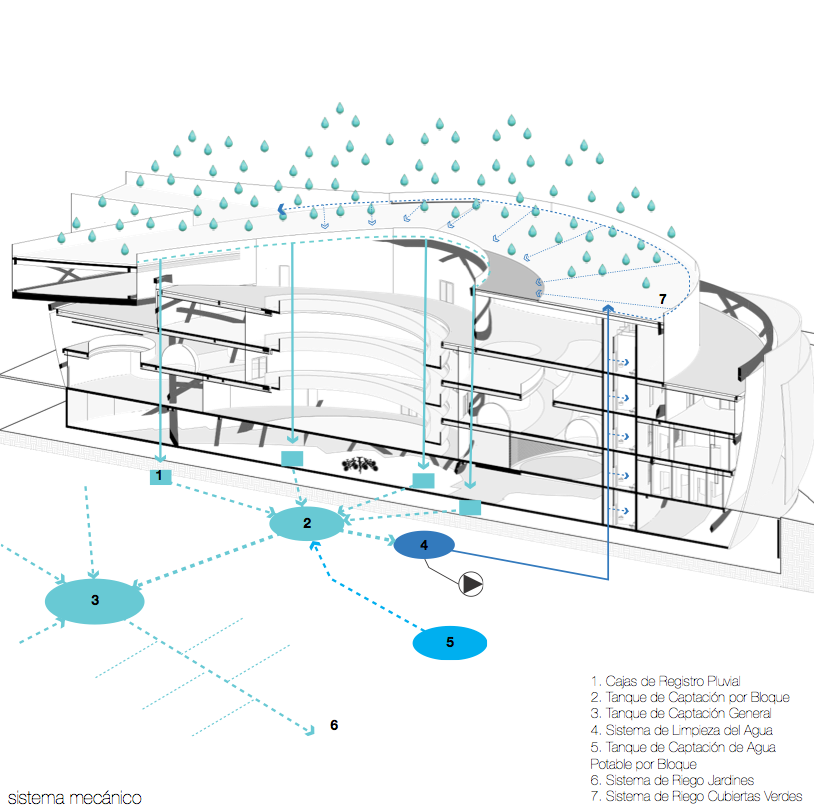 7

1

2

4

3

5

6

1. Cajas de Registro Pluvial
2. Tanque de Captación por Bloque
3. Tanque de Captación General
4. Sistema de Limpieza del Agua
5. Tanque de Captación de Agua Potable por Bloque
6. Sistema de Riego Jardines
7. Sistema de Riego Cubiertas Verdes

sistema mecánico