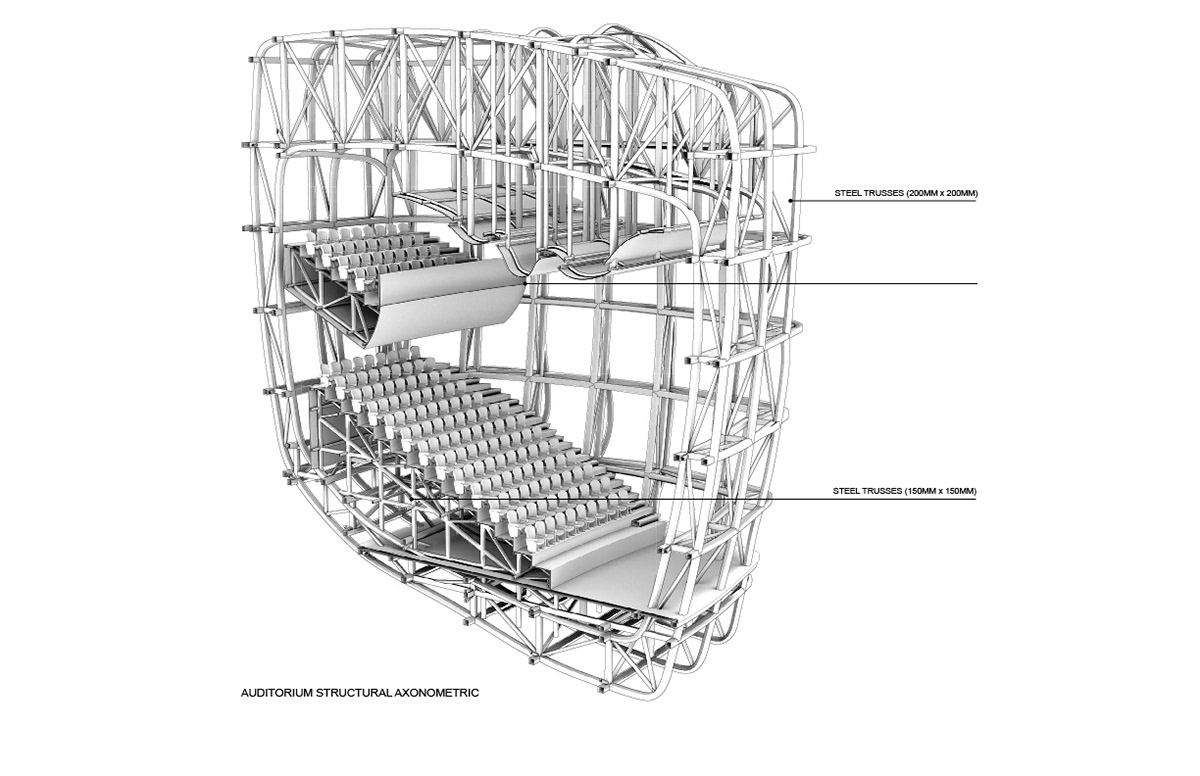 STEEL TRUSSES (200MM x 200MM)

STEEL TRUSSES (150MM x 150MM)

AUDITORIUM STRUCTURAL AXONOMETRIC