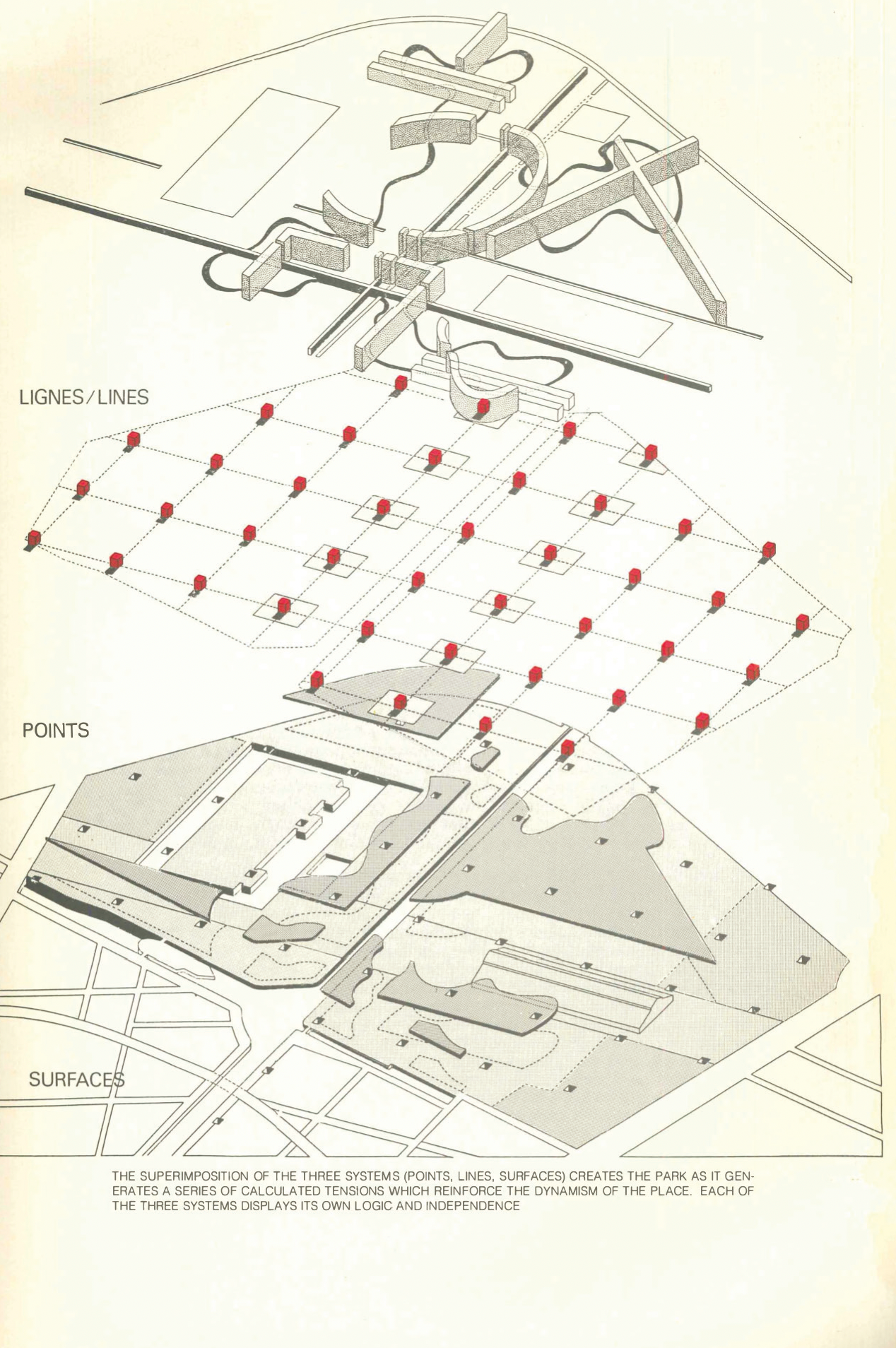 LIGNES/LINES

POINTS

SURFACES

THE SUPERIMPOSITION OF THE THREE SYSTEMS (POINTS, LINES, SURFACES) CREATES THE PARK AS IT GENERATES A SERIES OF CALCULATED TENSIONS WHICH REINFORCE THE DYNAMISM OF THE PLACE. EACH OF THE THREE SYSTEMS DISPLAYS ITS OWN LOGIC AND INDEPENDENCE