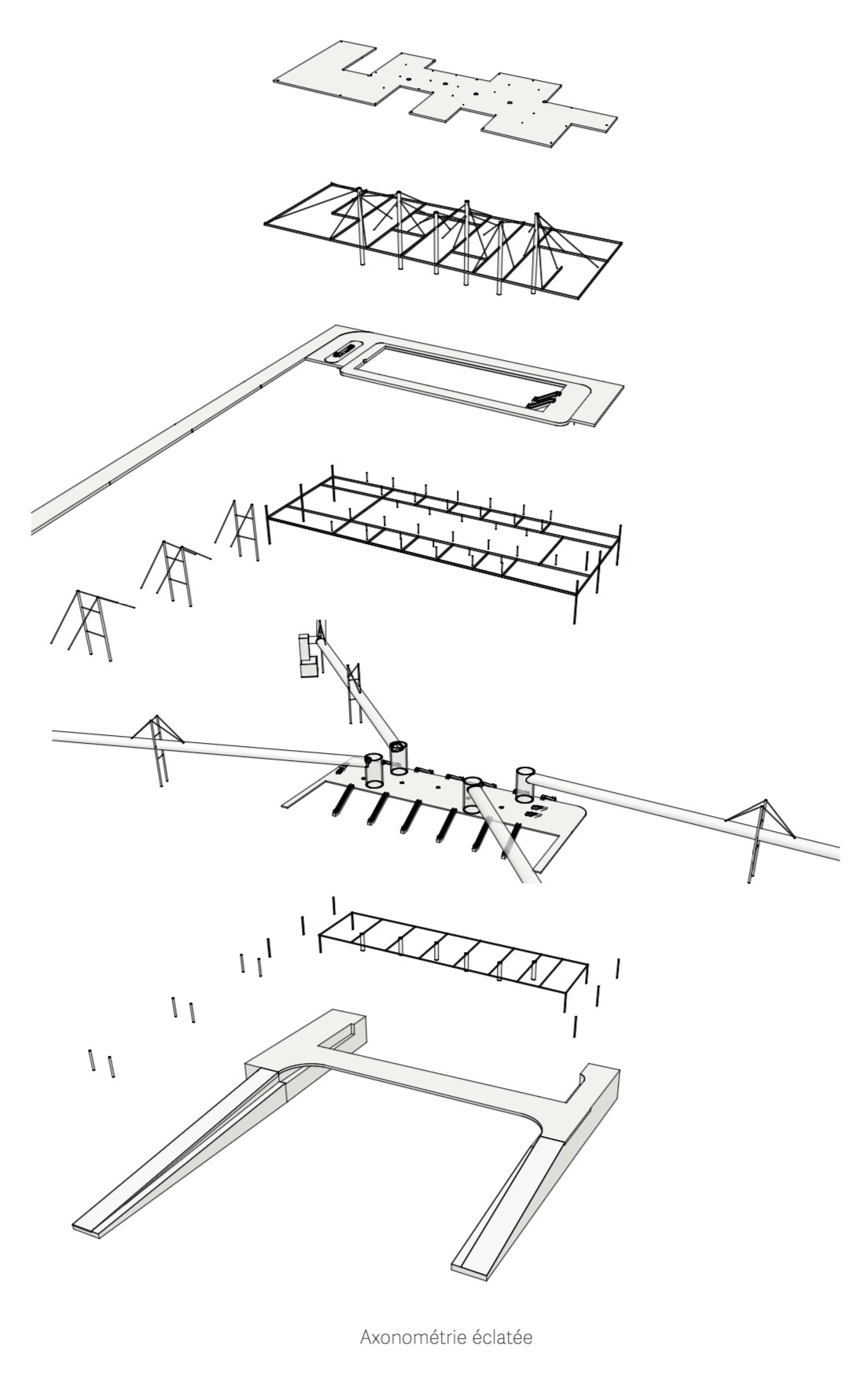 Axonométrie éclatée