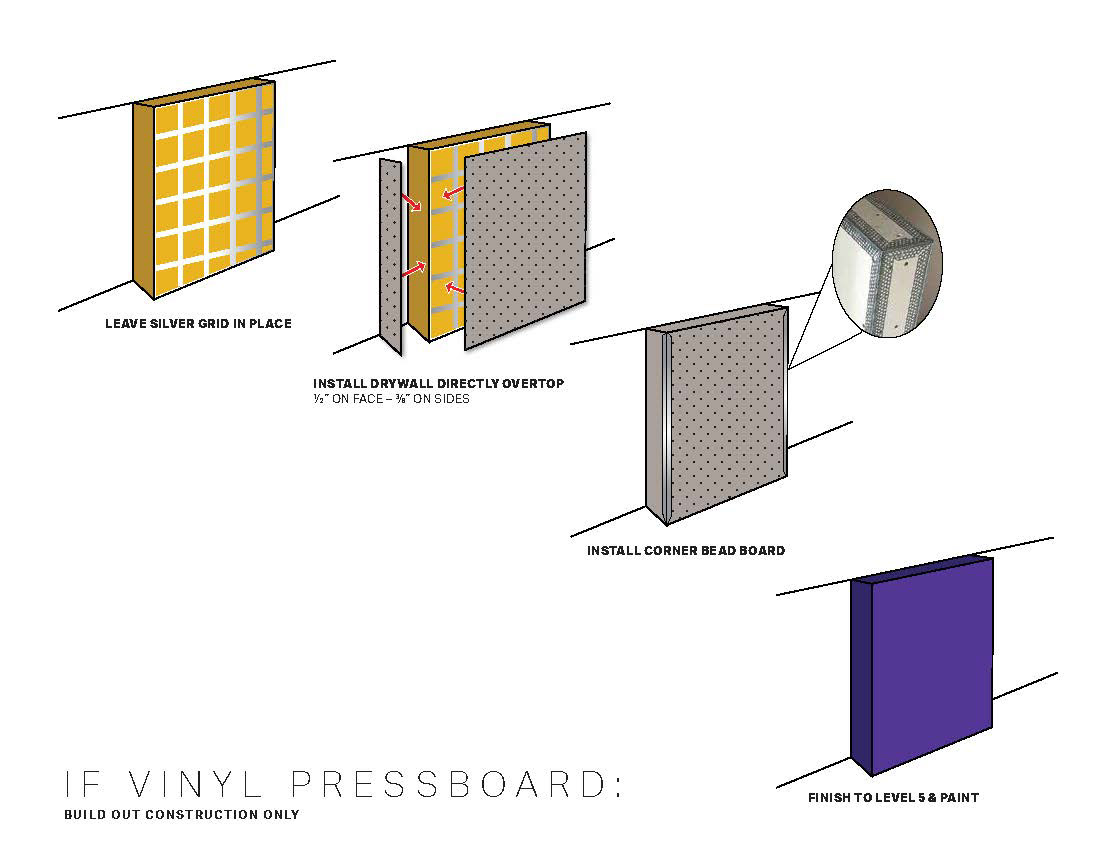 LEAVE SILVER GRID IN PLACE

INSTALL DRYWALL DIRECTLY OVERTOP
½" ON FACE – ⅜" ON SIDES

INSTALL CORNER BEAD BOARD

FINISH TO LEVEL 5 & PAINT

IF VINYL PRESSBOARD:
BUILD OUT CONSTRUCTION ONLY