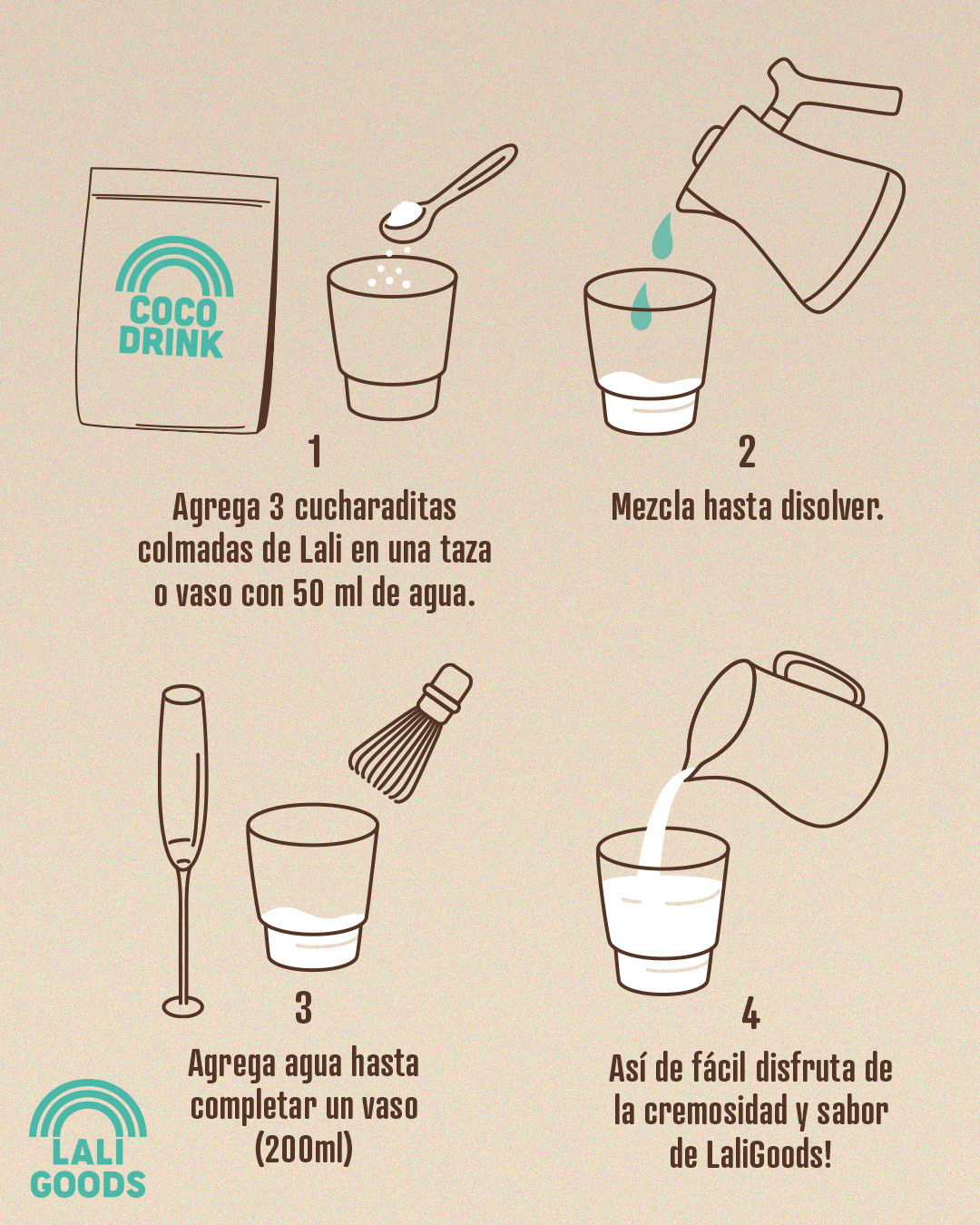 COCO DRINK

1

Agrega 3 cucharaditas colmadas de Lali en una taza o vaso con 50 ml de agua.

2

Mezcla hasta disolver.

3

Agrega agua hasta completar un vaso (200ml)

4

Así de fácil disfruta de la cremosidad y sabor de LaliGoods!

LALI GOODS