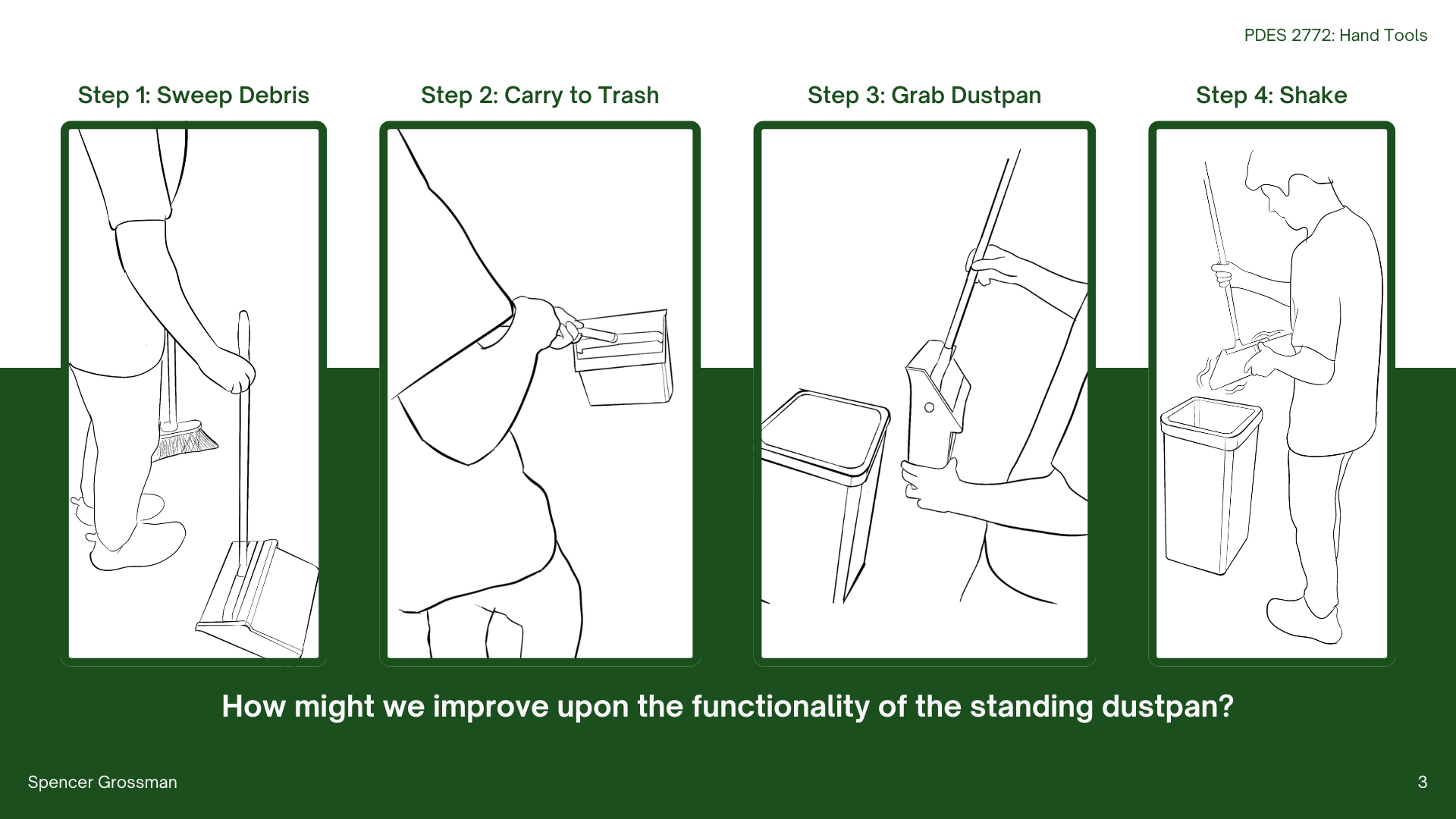 PDES 2772: Hand Tools

Step 1: Sweep Debris

Step 2: Carry to Trash

Step 3: Grab Dustpan

Step 4: Shake

How might we improve upon the functionality of the standing dustpan?

Spencer Grossman

3