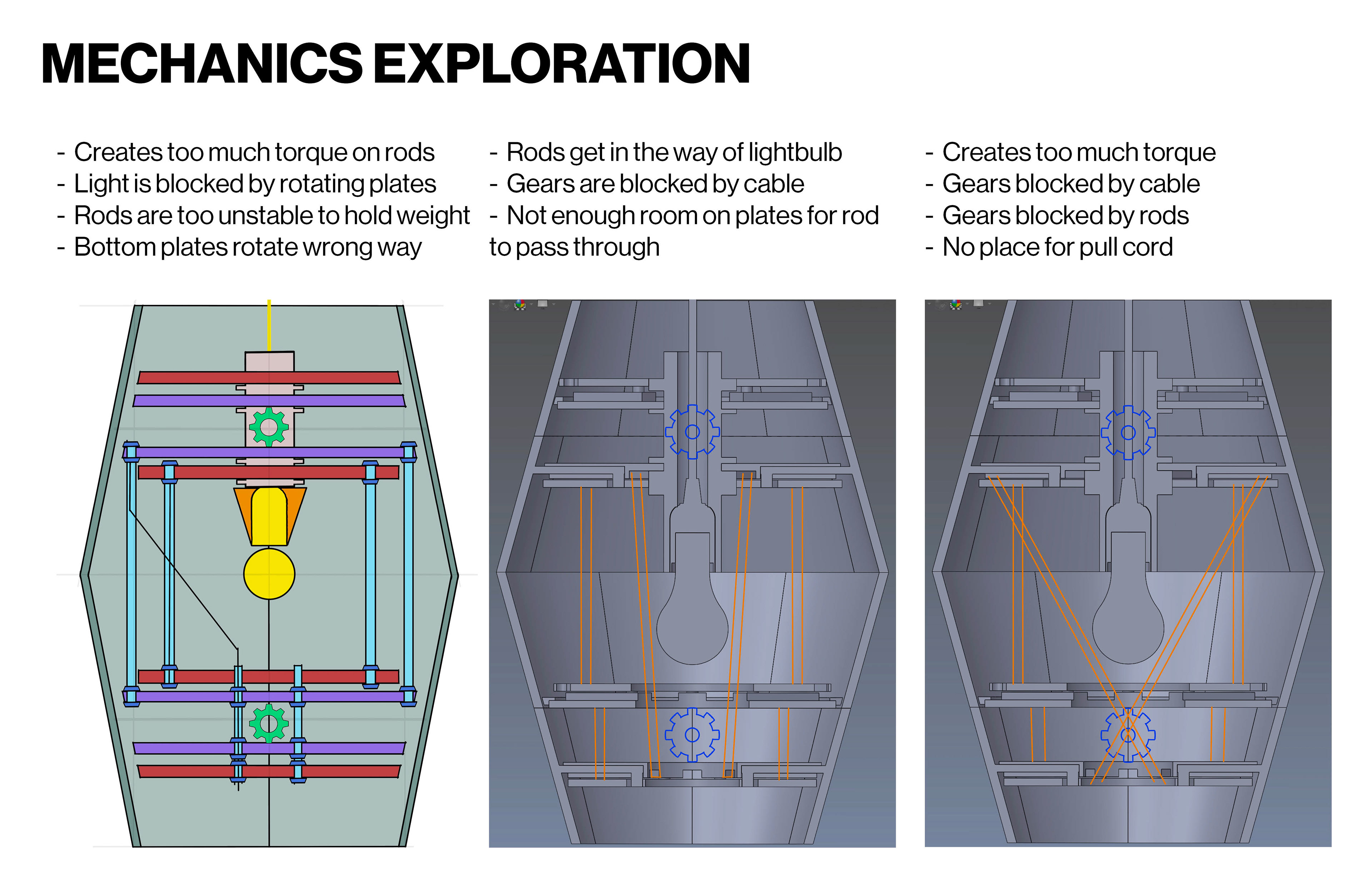 MECHANICS EXPLORATION

- Creates too much torque on rods
- Light is blocked by rotating plates
- Rods are too unstable to hold weight
- Bottom plates rotate wrong way

- Rods get in the way of lightbulb
- Gears are blocked by cable
- Not enough room on plates for rod to pass through

- Creates too much torque
- Gears blocked by cable
- Gears blocked by rods
- No place for pull cord