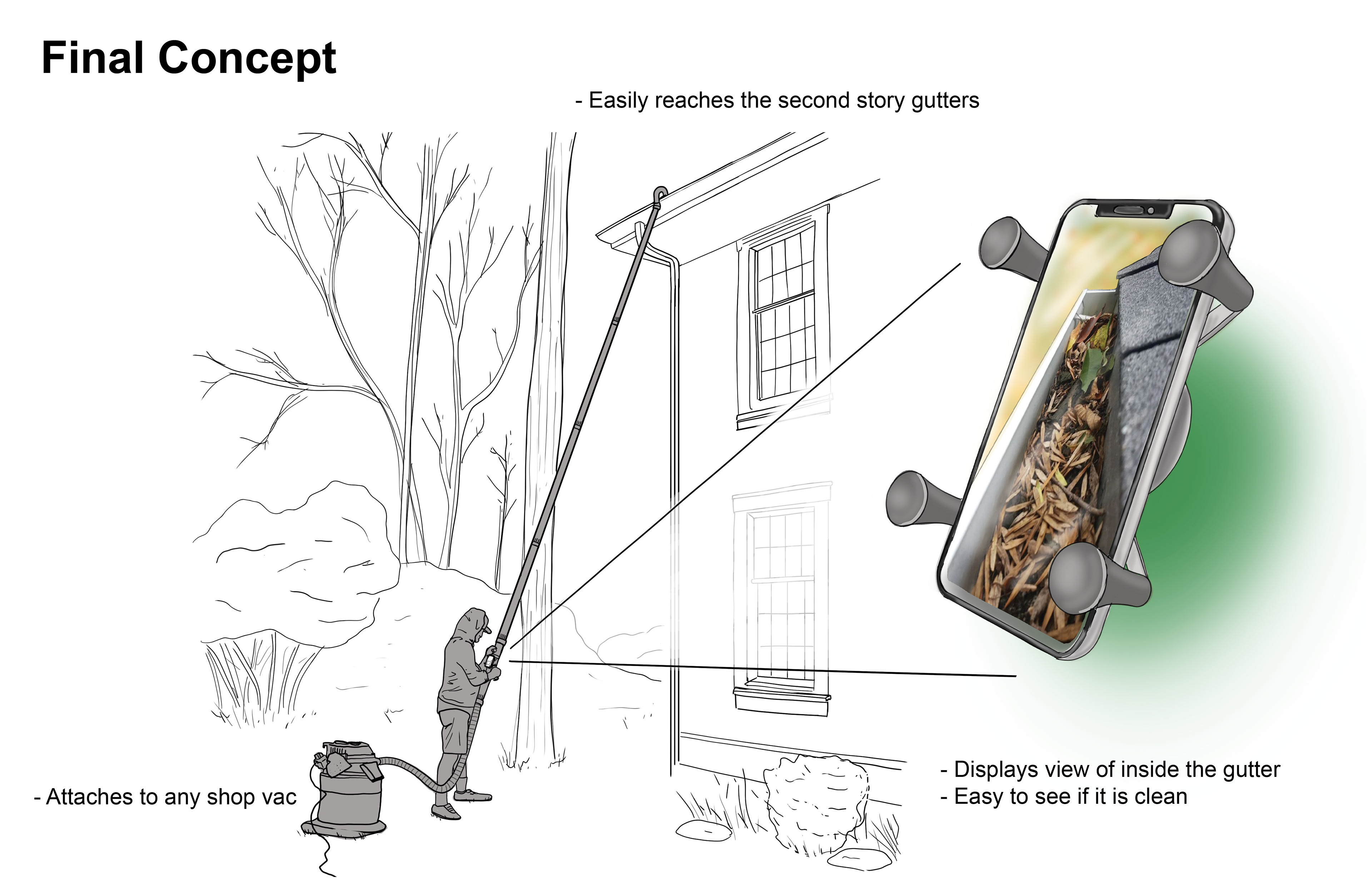 Final Concept

- Easily reaches the second story gutters

- Attaches to any shop vac

- Displays view of inside the gutter
- Easy to see if it is clean