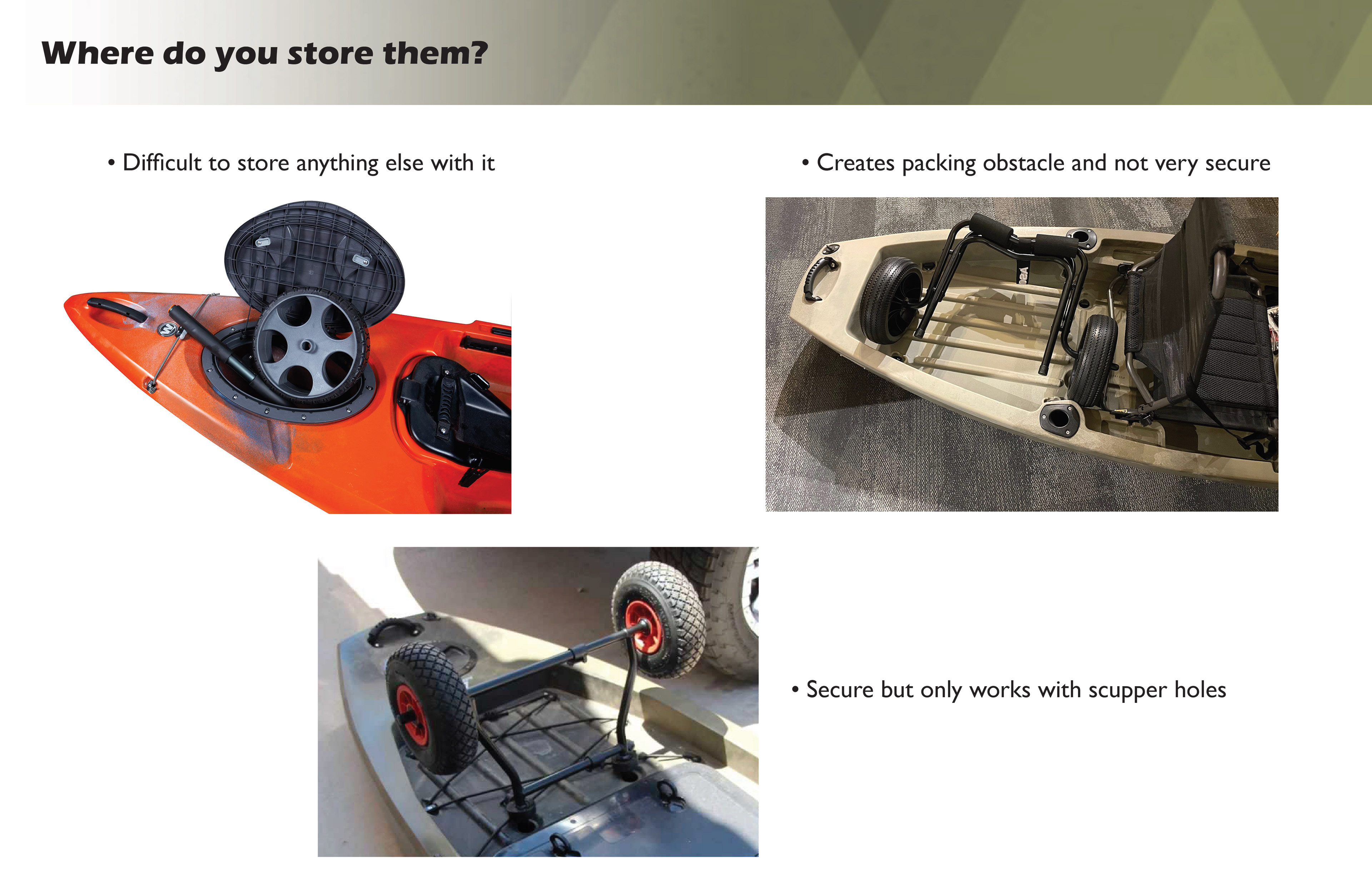 Where do you store them?

• Difficult to store anything else with it

• Creates packing obstacle and not very secure

• Secure but only works with scupper holes