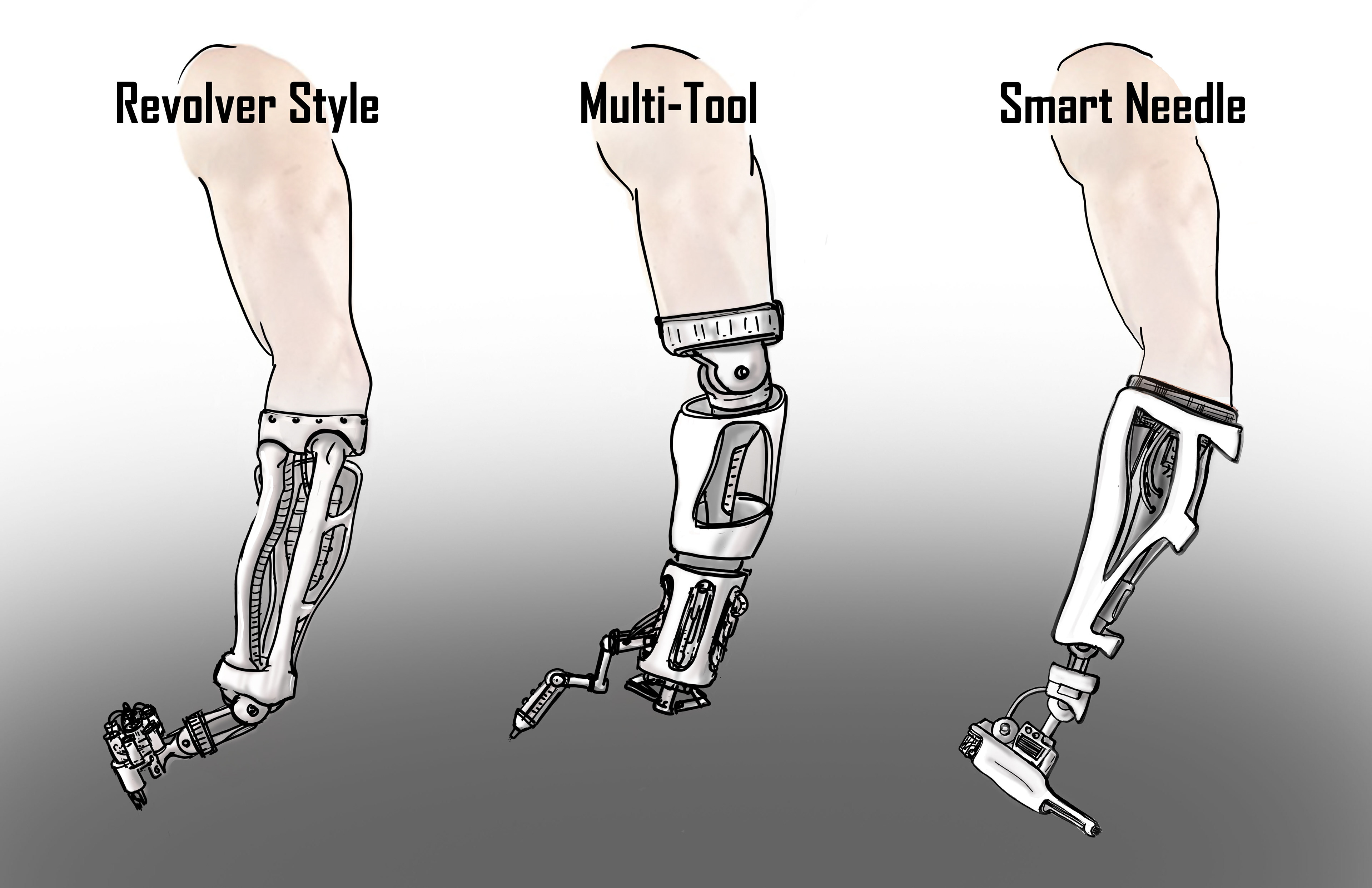 Revolver Style

Multi-Tool

Smart Needle