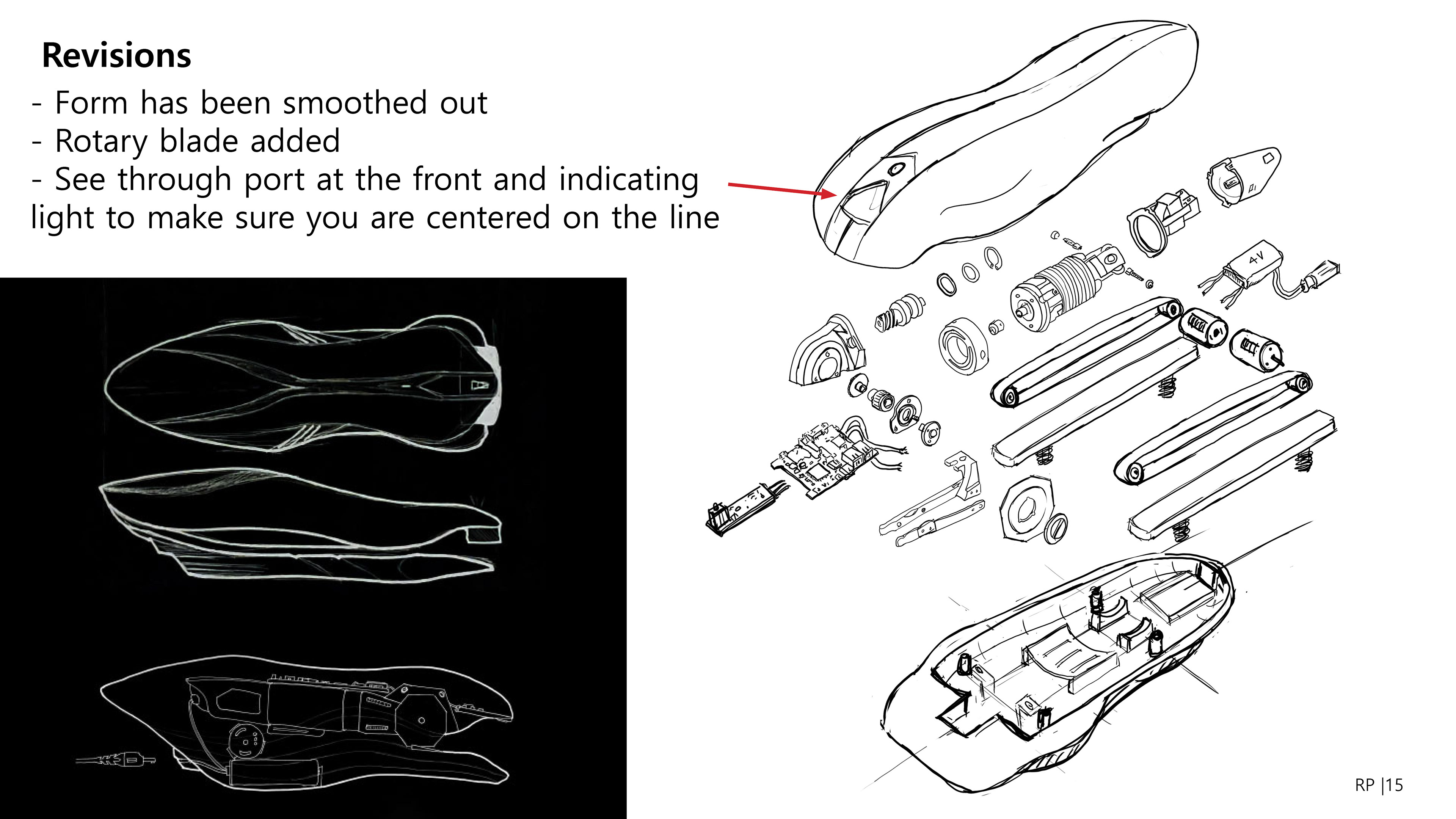 Revisions

- Form has been smoothed out
- Rotary blade added
- See through port at the front and indicating light to make sure you are centered on the line

4V

RP |15