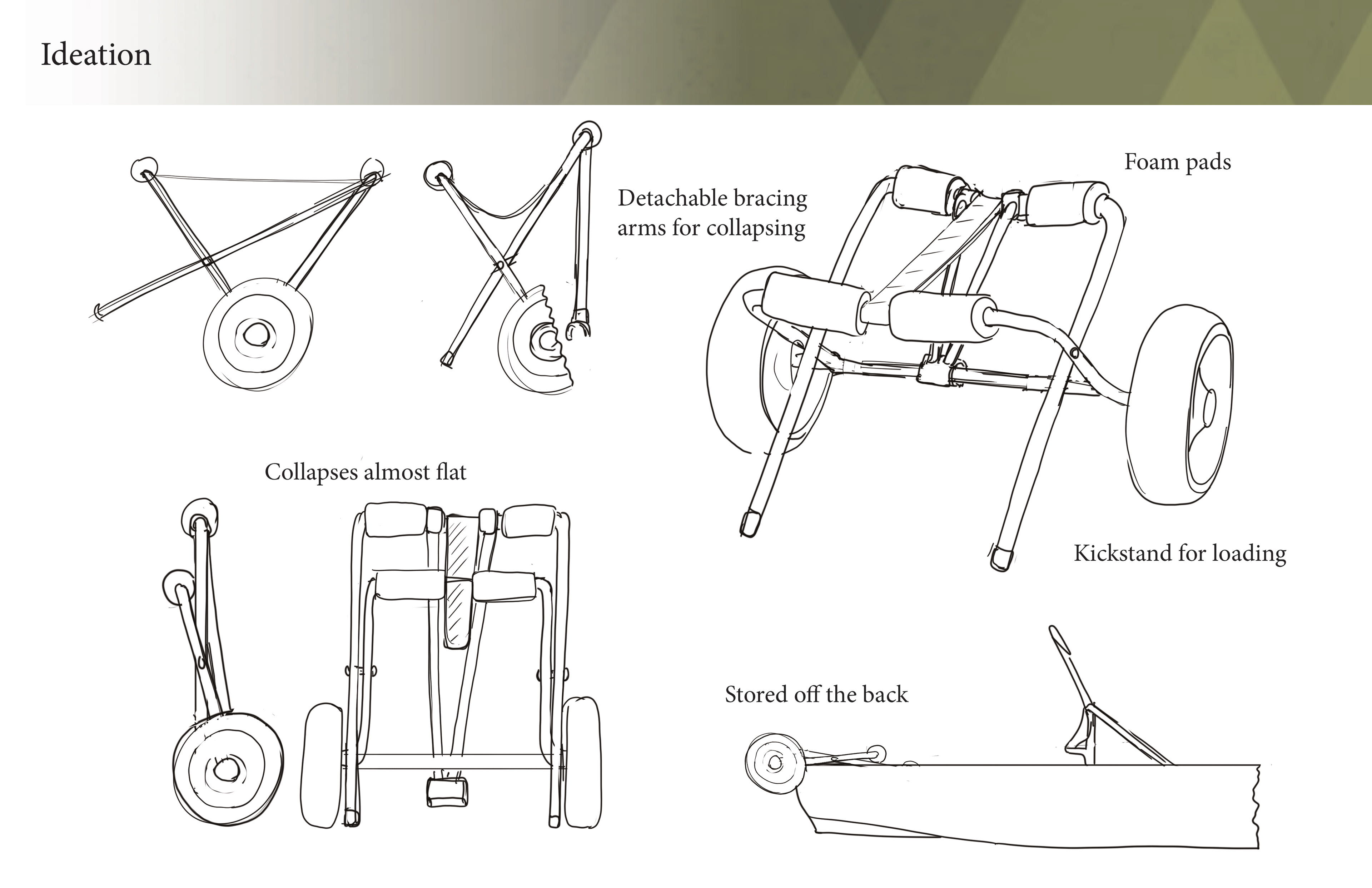 Ideation

Detachable bracing arms for collapsing

Foam pads

Collapses almost flat

Kickstand for loading

Stored off the back