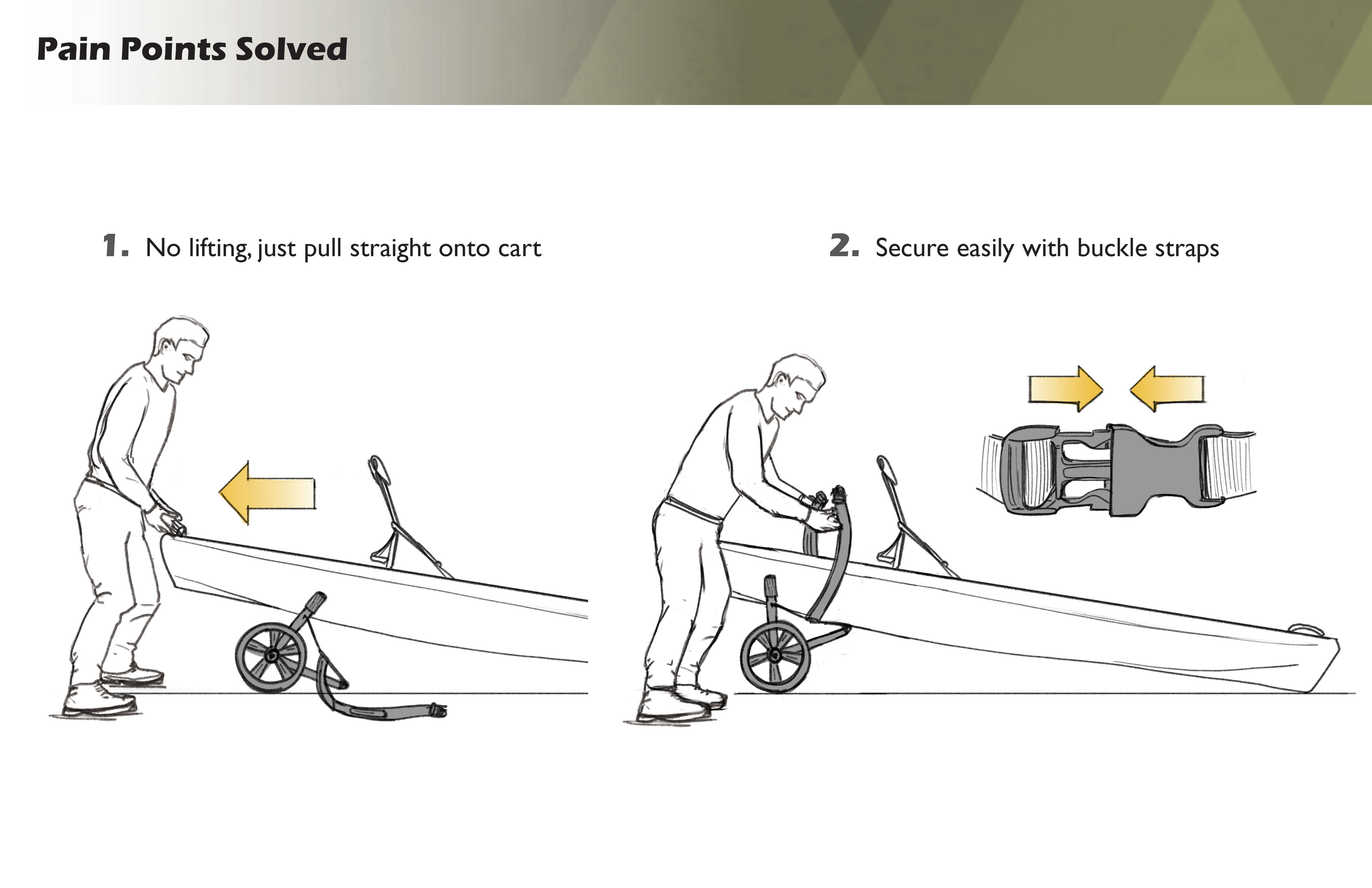 Pain Points Solved

1. No lifting, just pull straight onto cart

2. Secure easily with buckle straps