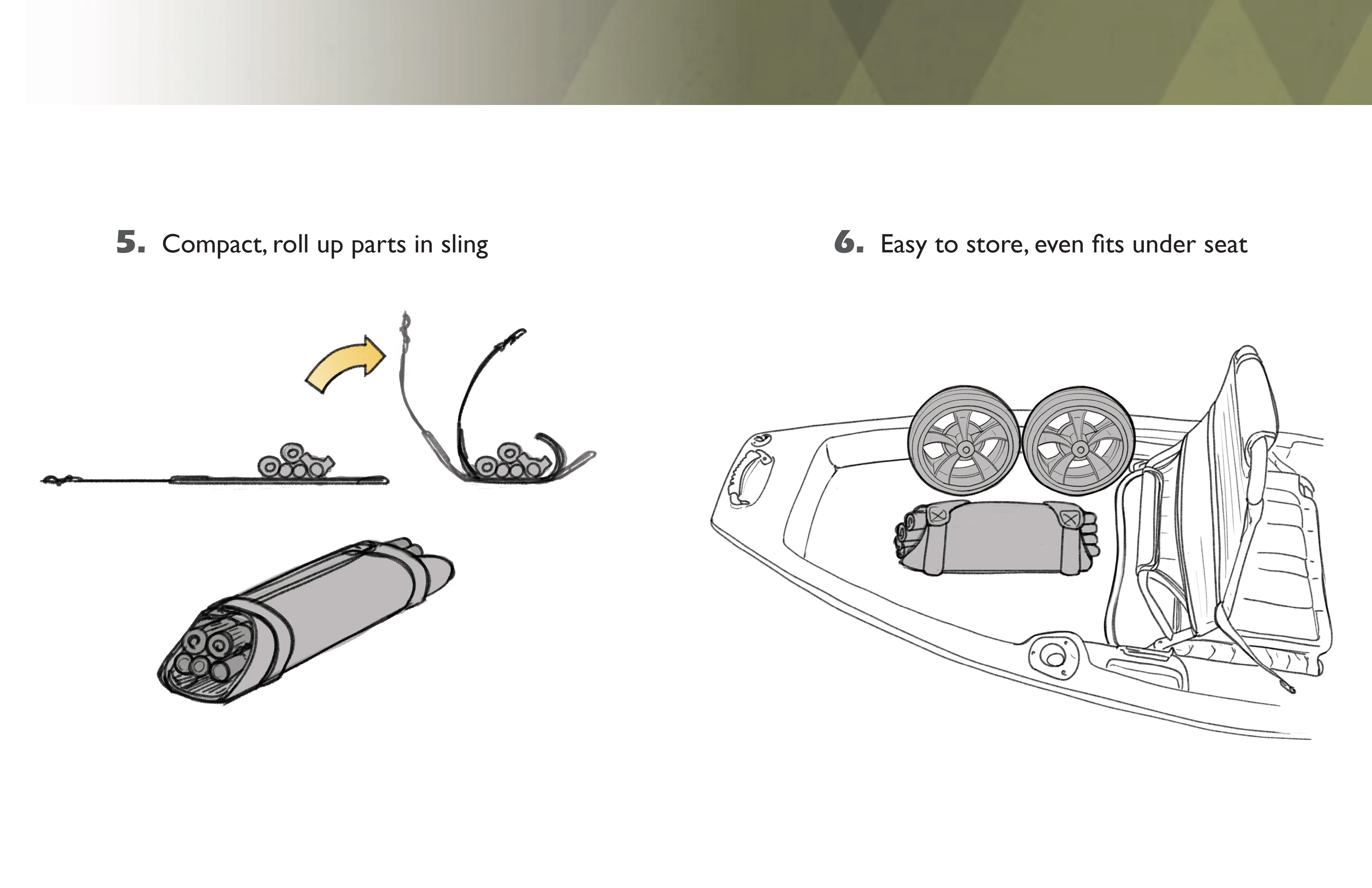 5. Compact, roll up parts in sling

6. Easy to store, even fits under seat