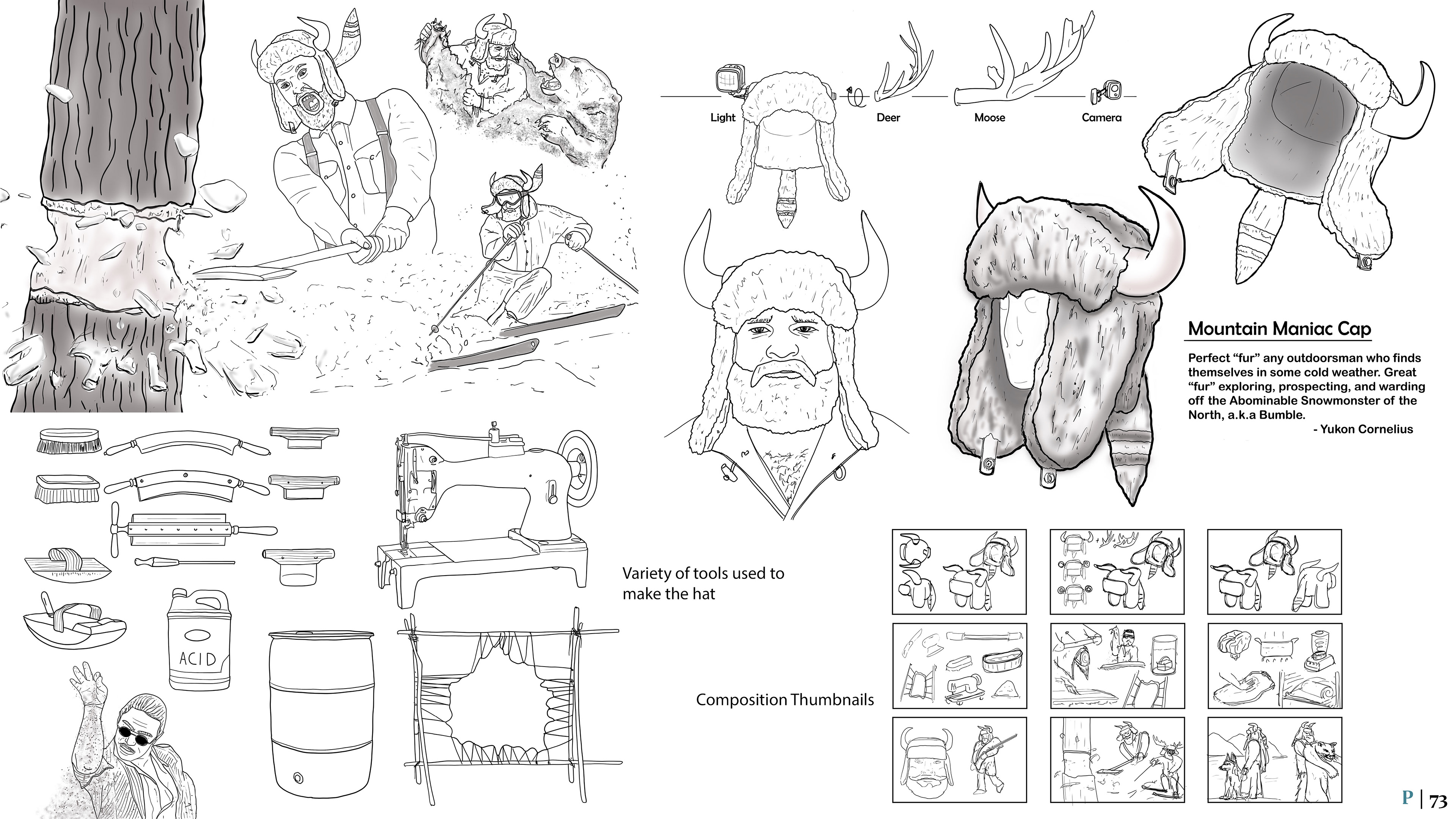 Light

Deer

Moose

Camera

Mountain Maniac Cap

Perfect “fur” any outdoorsman who finds themselves in some cold weather. Great “fur” exploring, prospecting, and warding off the Abominable Snowmonster of the North, a.k.a Bumble.

- Yukon Cornelius

ACID

Variety of tools used to make the hat

Composition Thumbnails

P | 73