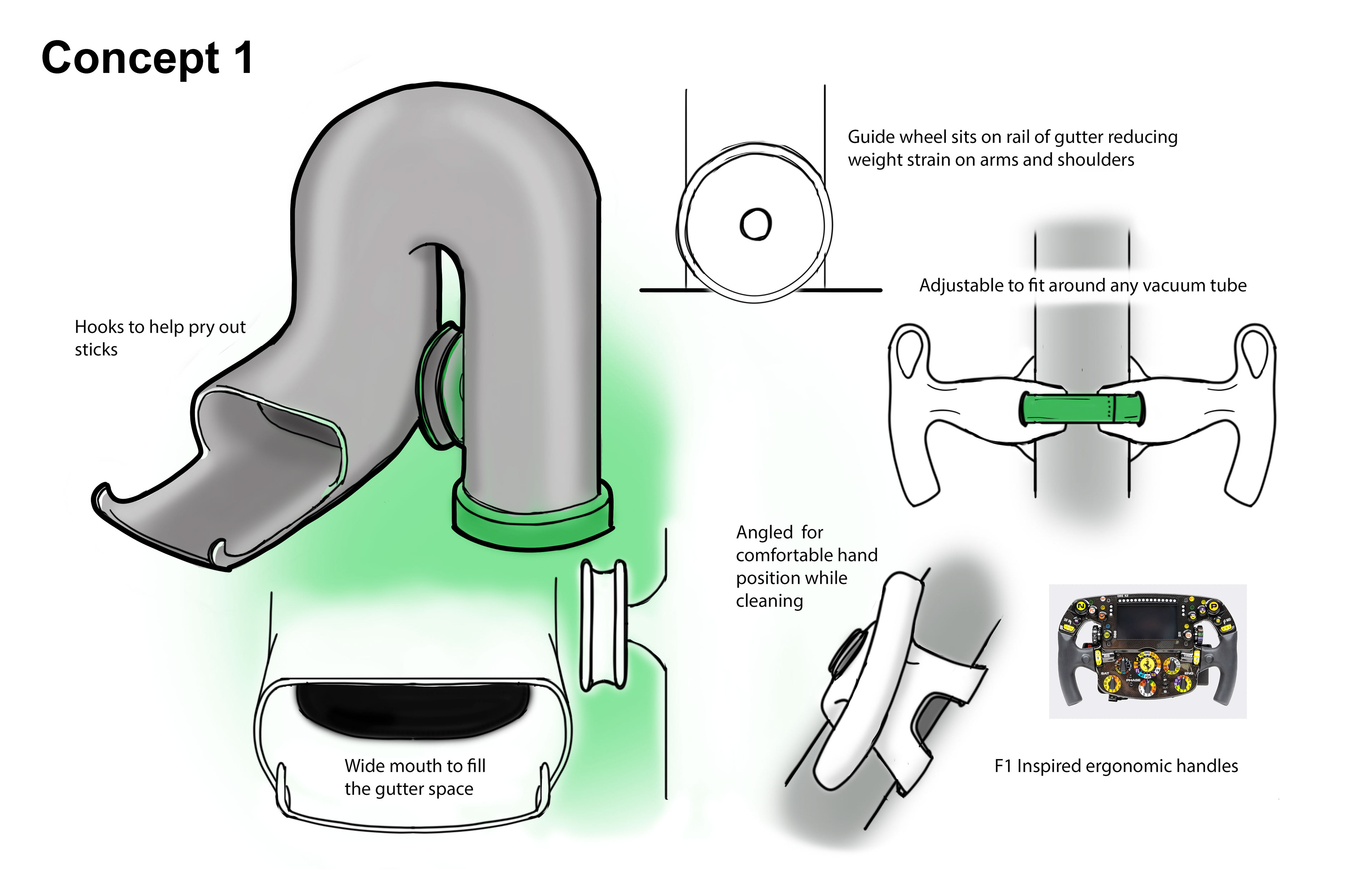 Concept 1

Guide wheel sits on rail of gutter reducing weight strain on arms and shoulders

Adjustable to fit around any vacuum tube

Hooks to help pry out sticks

Angled for comfortable hand position while cleaning

Wide mouth to fill the gutter space

F1 Inspired ergonomic handles