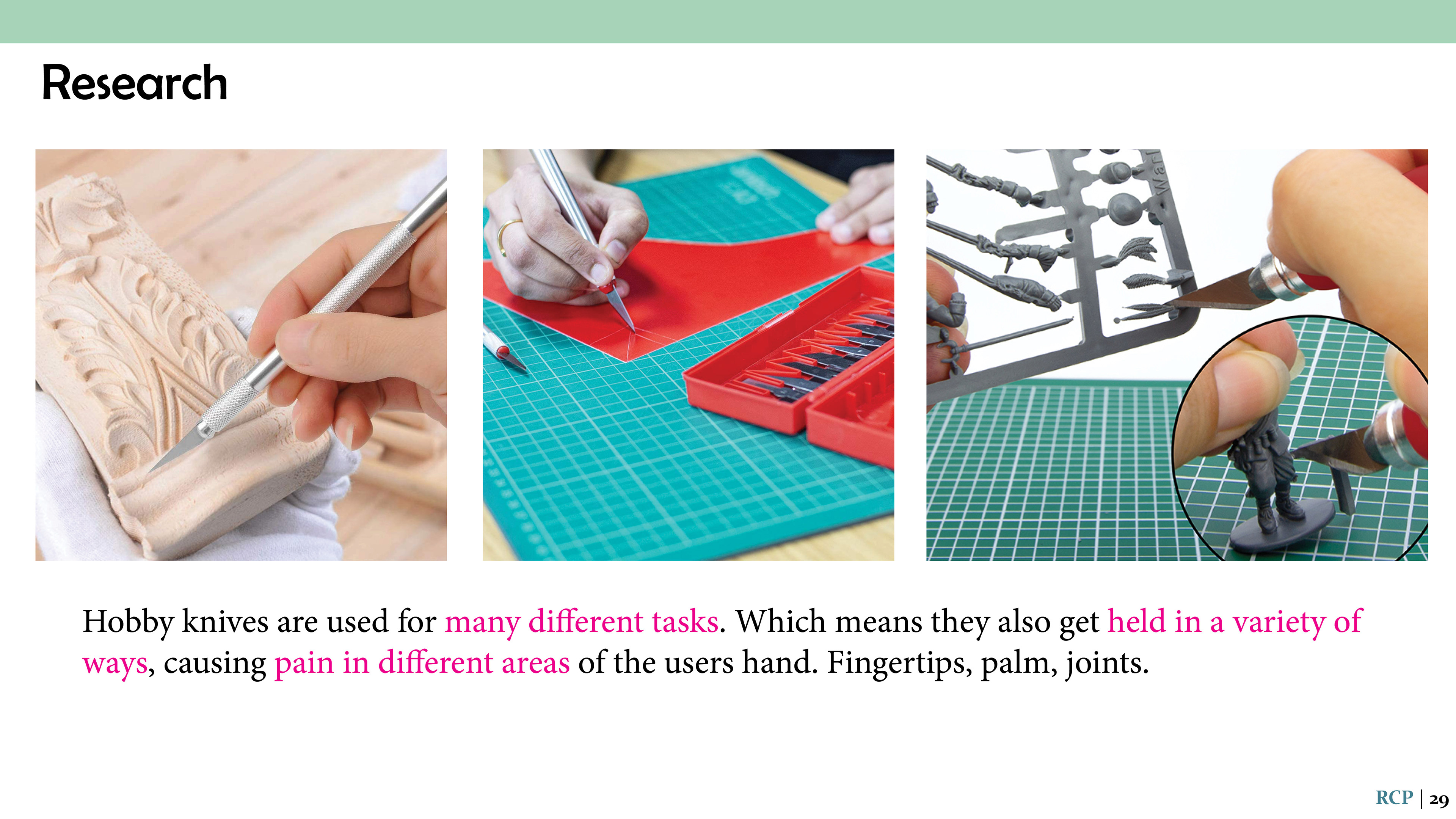 Research

Hobby knives are used for many different tasks. Which means they also get held in a variety of ways, causing pain in different areas of the users hand. Fingertips, palm, joints.

RCP | 29