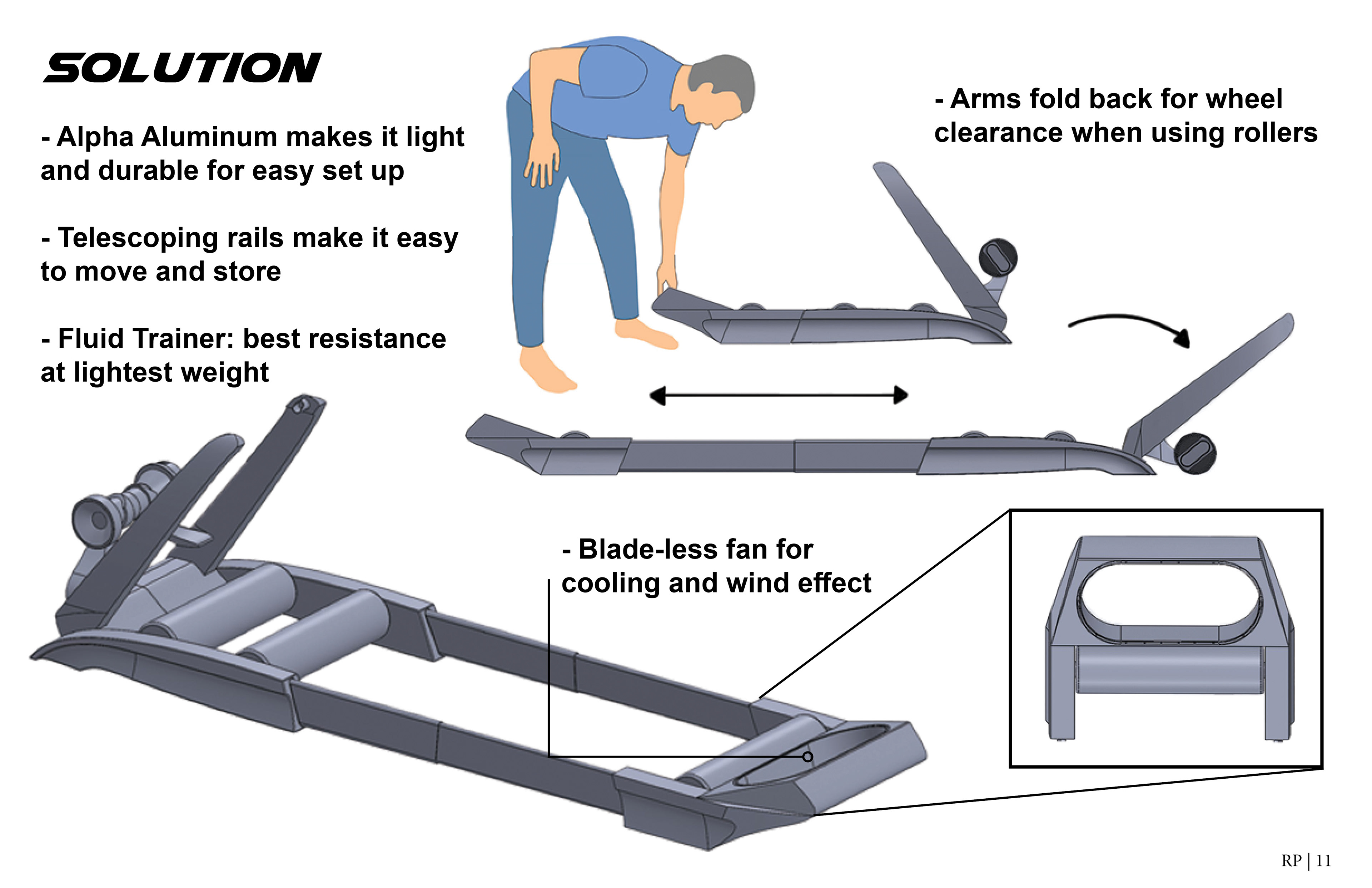 SOLUTION

- Alpha Aluminum makes it light and durable for easy set up

- Telescoping rails make it easy to move and store

- Fluid Trainer: best resistance at lightest weight

- Arms fold back for wheel clearance when using rollers

- Blade-less fan for cooling and wind effect

RP | 11