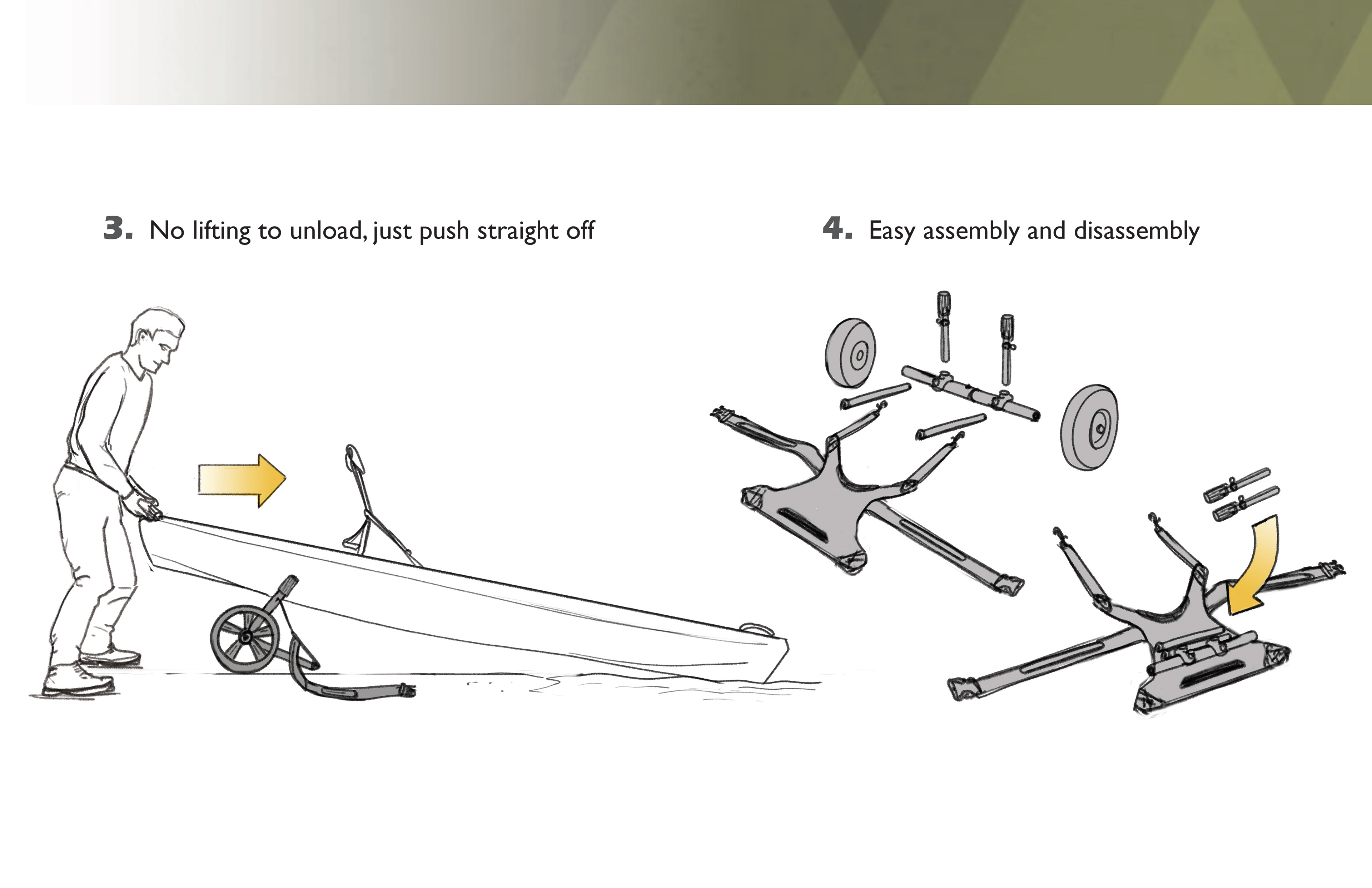 3. No lifting to unload, just push straight off

4. Easy assembly and disassembly