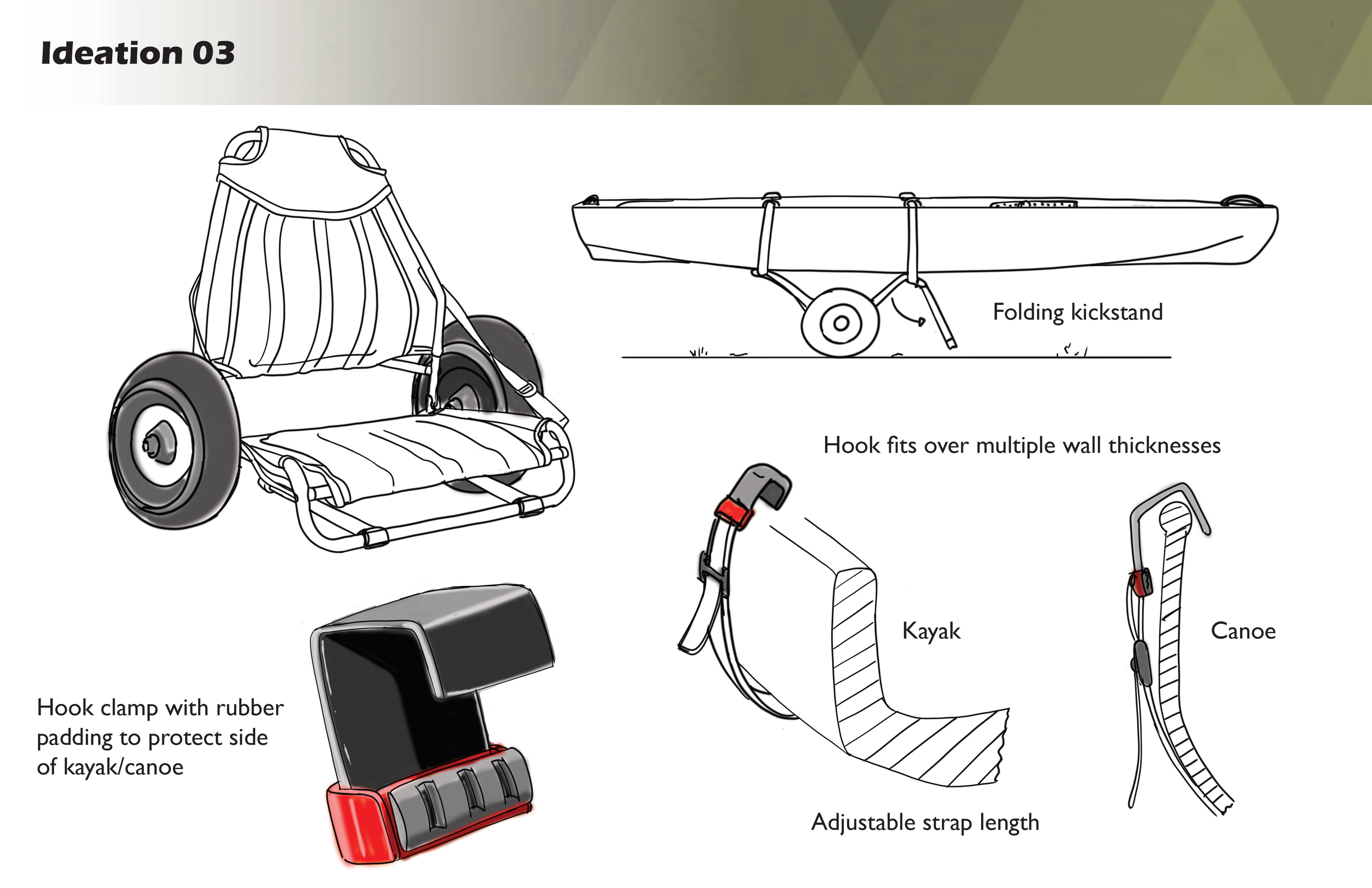 Ideation 03

Folding kickstand

Hook fits over multiple wall thicknesses

Kayak

Canoe

Hook clamp with rubber padding to protect side of kayak/canoe

Adjustable strap length