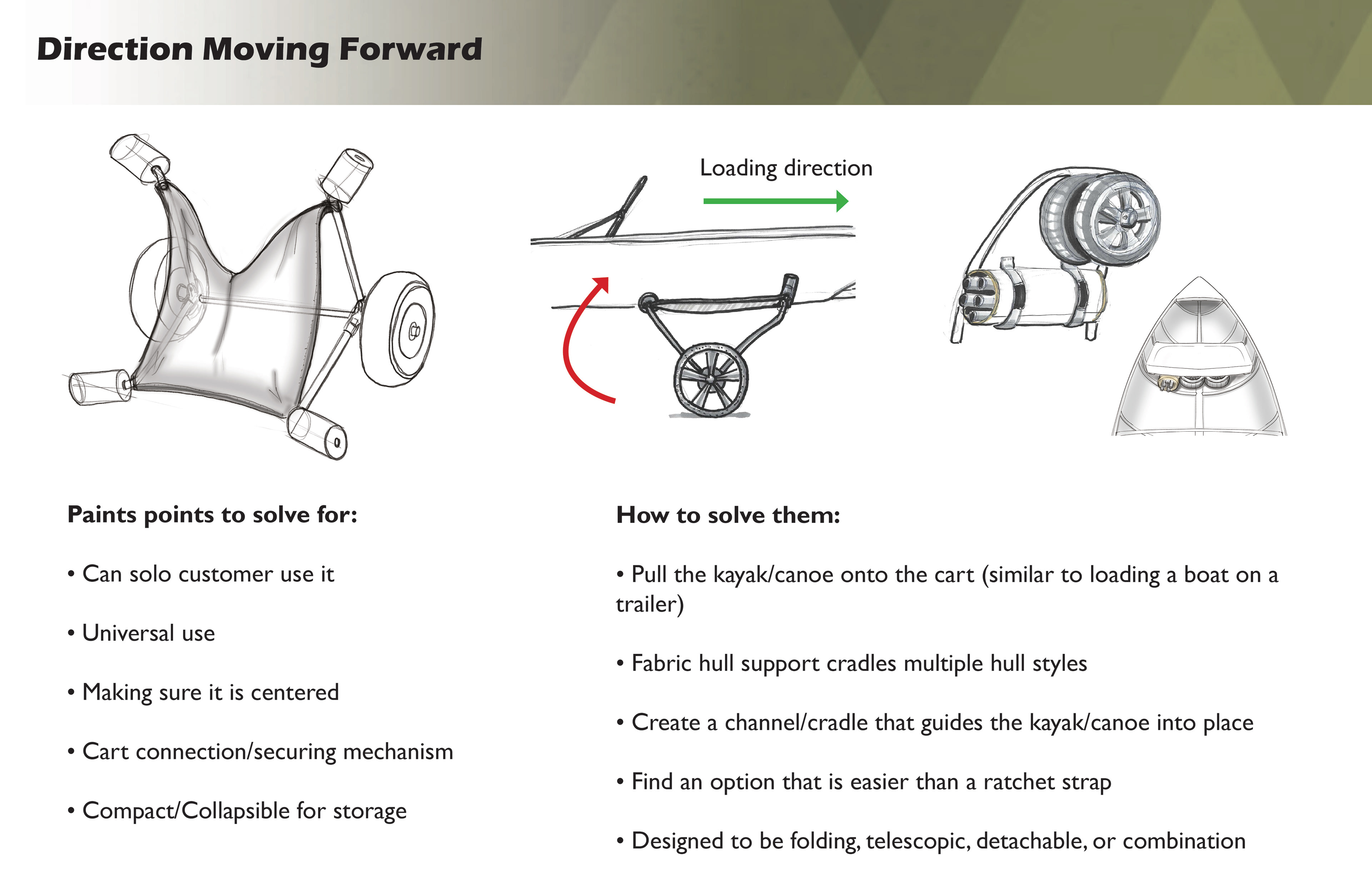 Direction Moving Forward

Loading direction

Paints points to solve for:

• Can solo customer use it

• Universal use

• Making sure it is centered

• Cart connection/securing mechanism

• Compact/Collapsible for storage

How to solve them:

• Pull the kayak/canoe onto the cart (similar to loading a boat on a trailer)

• Fabric hull support cradles multiple hull styles

• Create a channel/cradle that guides the kayak/canoe into place

• Find an option that is easier than a ratchet strap

• Designed to be folding, telescopic, detachable, or combination