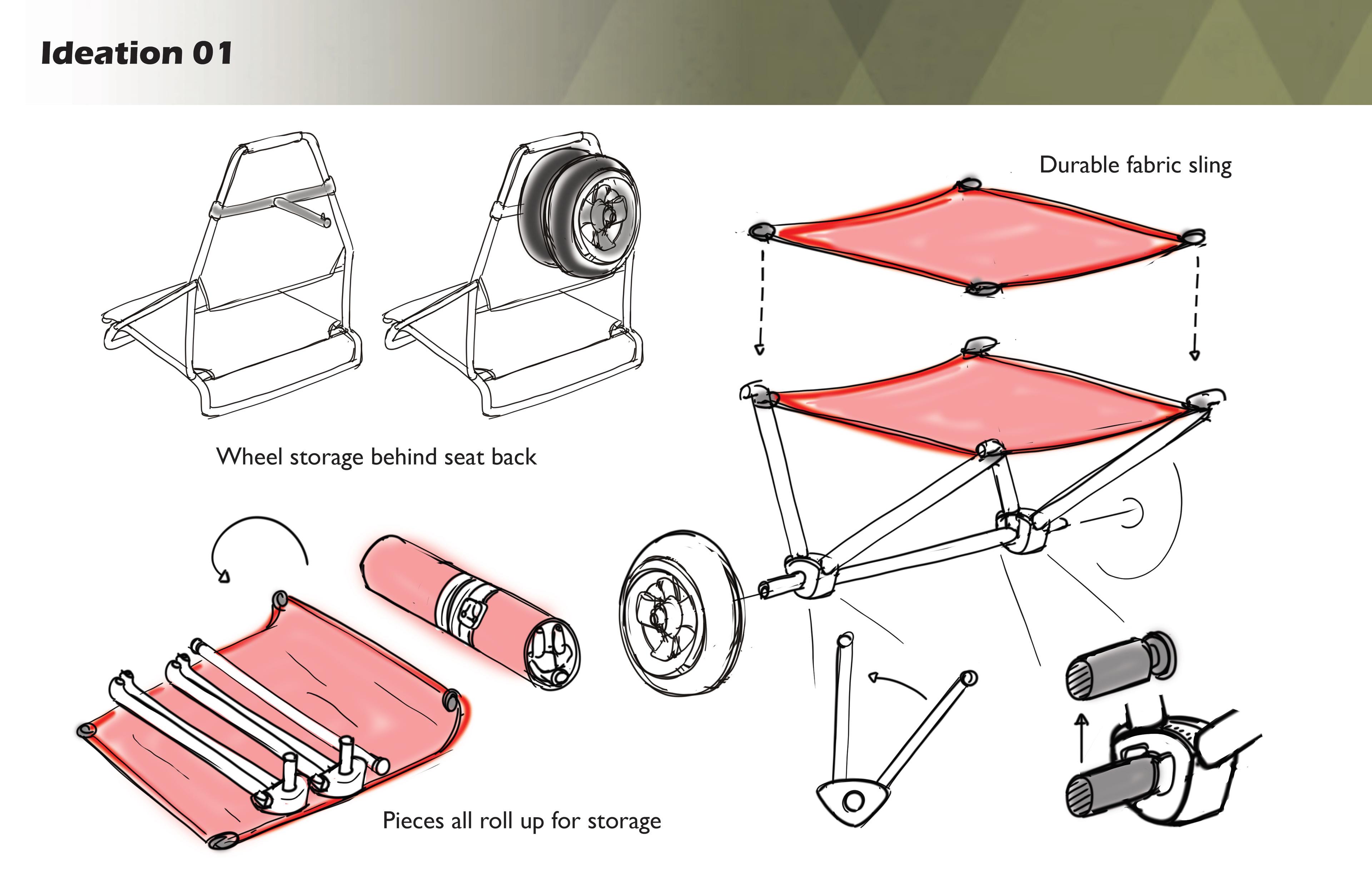 Ideation 01

Durable fabric sling

Wheel storage behind seat back

Pieces all roll up for storage