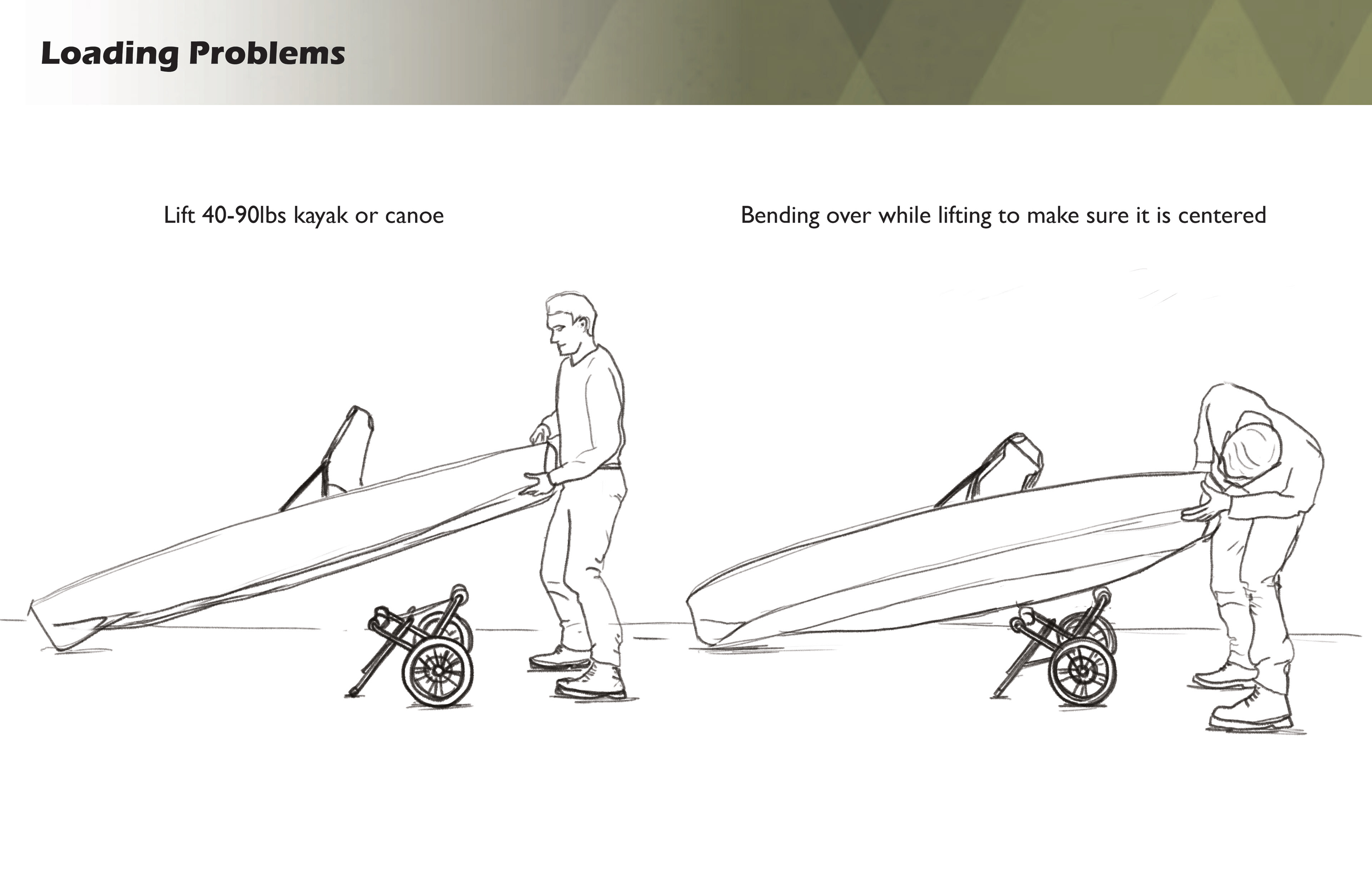 Loading Problems

Lift 40-90lbs kayak or canoe

Bending over while lifting to make sure it is centered