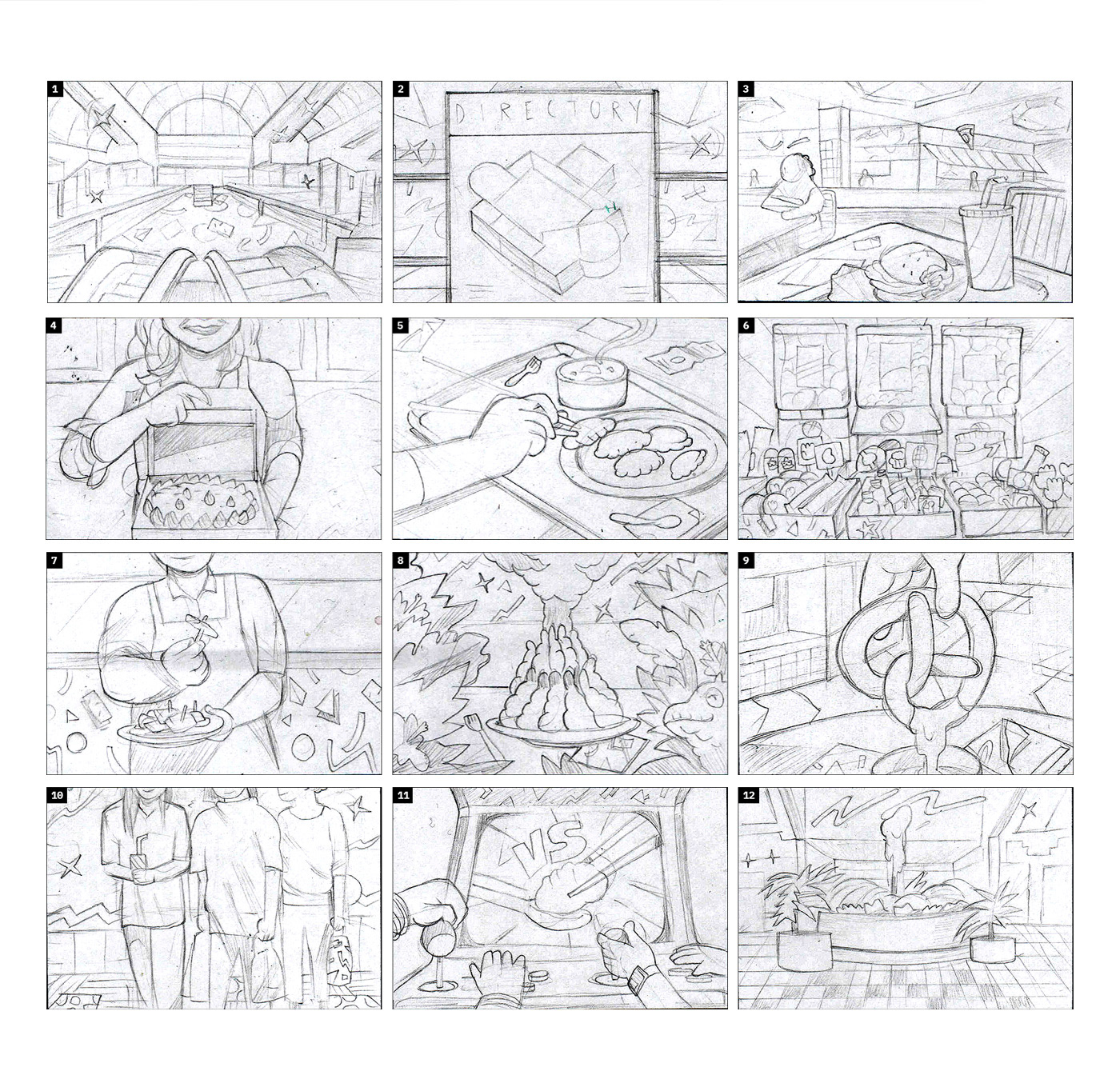 1

2

DIRECTORY

3

4

5

6

7

8

9

10

11

VS

12