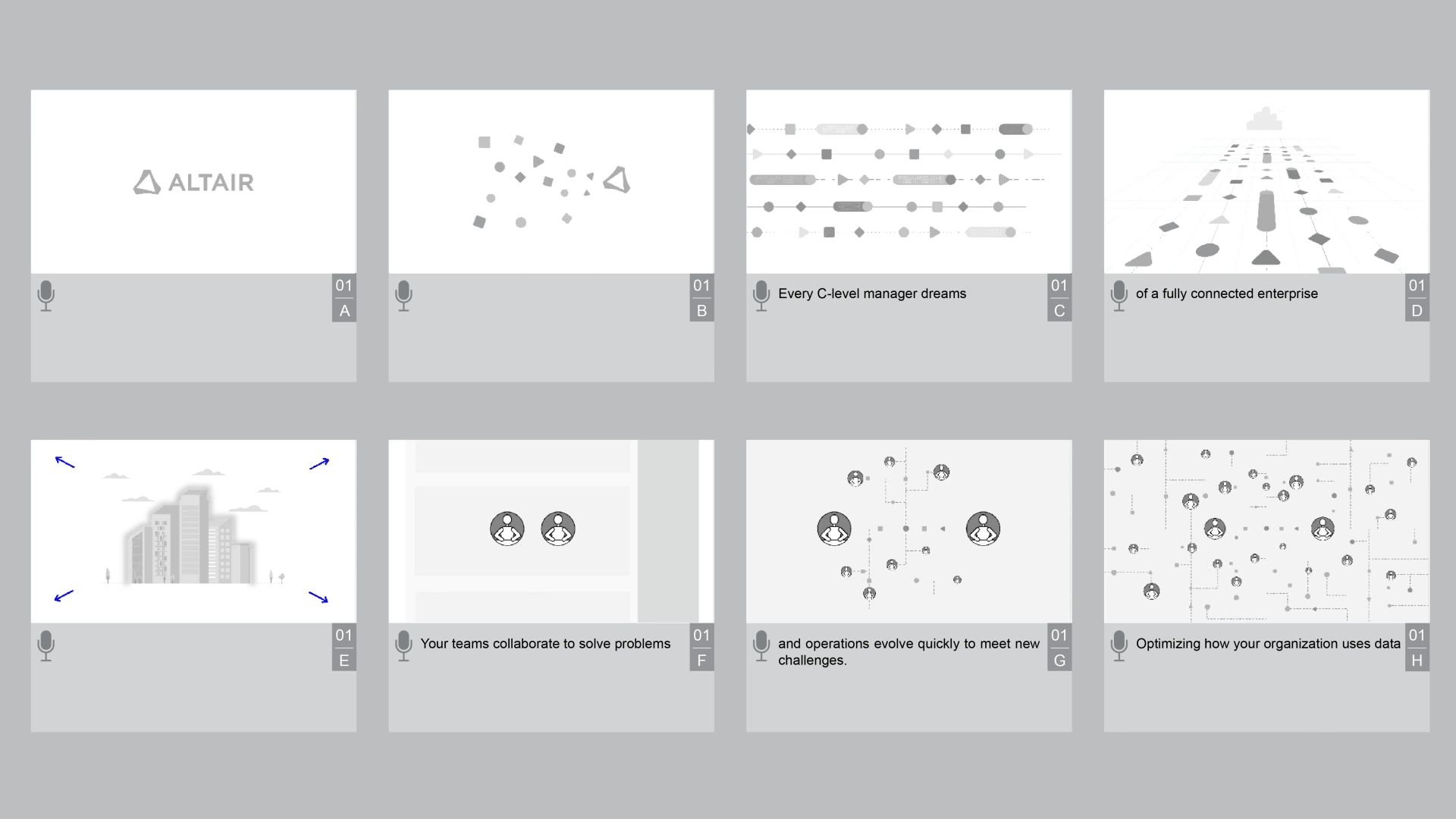 ALTAIR

01
A

01
B

Every C-level manager dreams

01
C

of a fully connected enterprise

01
D

01
E

Your teams collaborate to solve problems

01
F

and operations evolve quickly to meet new challenges.

01
G

Optimizing how your organization uses data

01
H