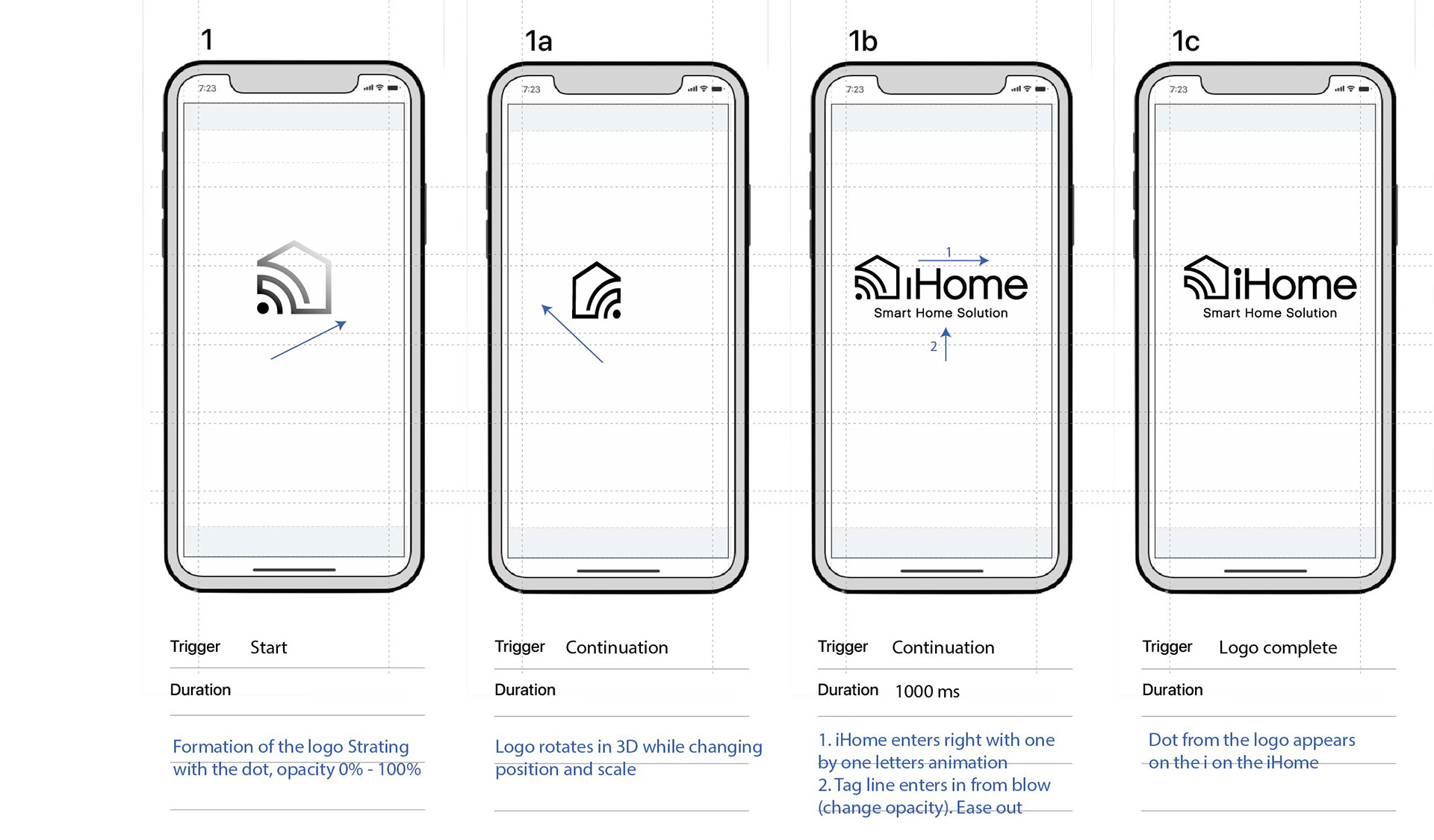 1

7:23

Trigger Start

Duration

Formation of the logo Strating with the dot, opacity 0% - 100%

1a

7:23

Trigger Continuation

Duration

Logo rotates in 3D while changing position and scale

1b

7:23

1

iHome
Smart Home Solution

2

Trigger Continuation

Duration 1000 ms

1. iHome enters right with one by one letters animation
2. Tag line enters in from blow (change opacity). Ease out

1c

7:23

iHome
Smart Home Solution

Trigger Logo complete

Duration

Dot from the logo appears on the i on the iHome