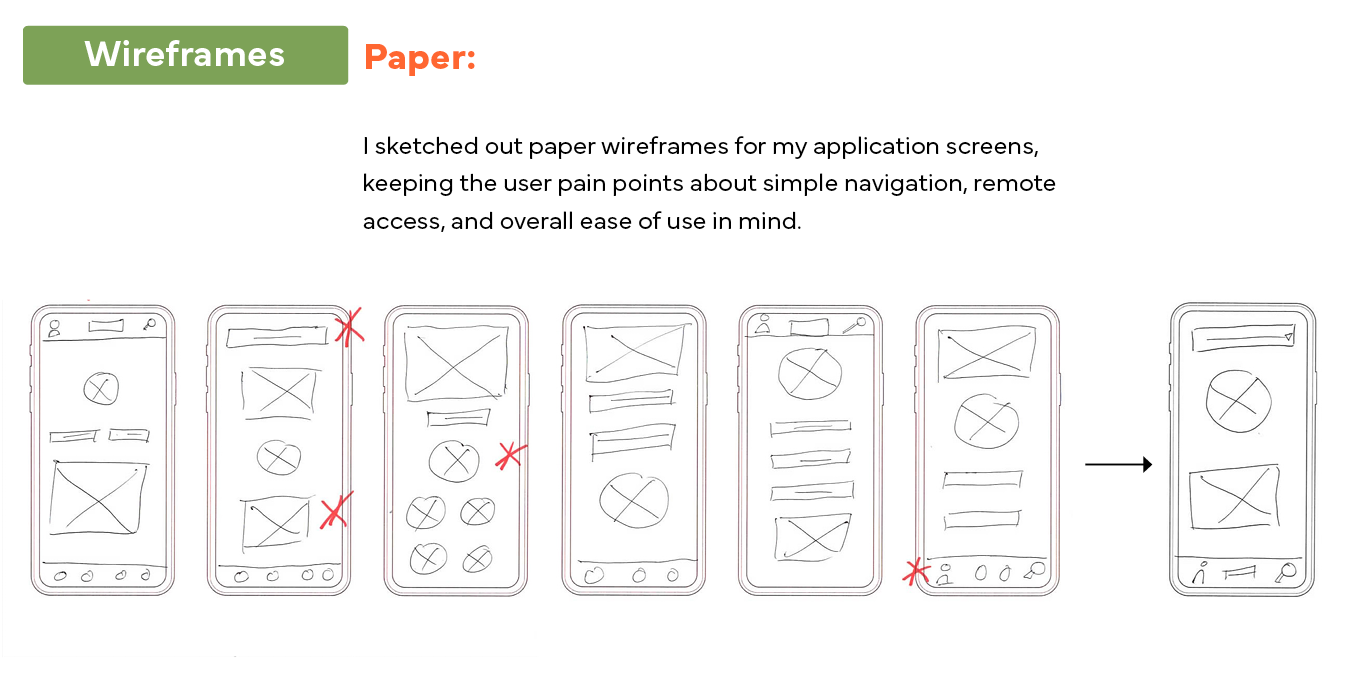 Wireframes

Paper:

I sketched out paper wireframes for my application screens, keeping the user pain points about simple navigation, remote access, and overall ease of use in mind.