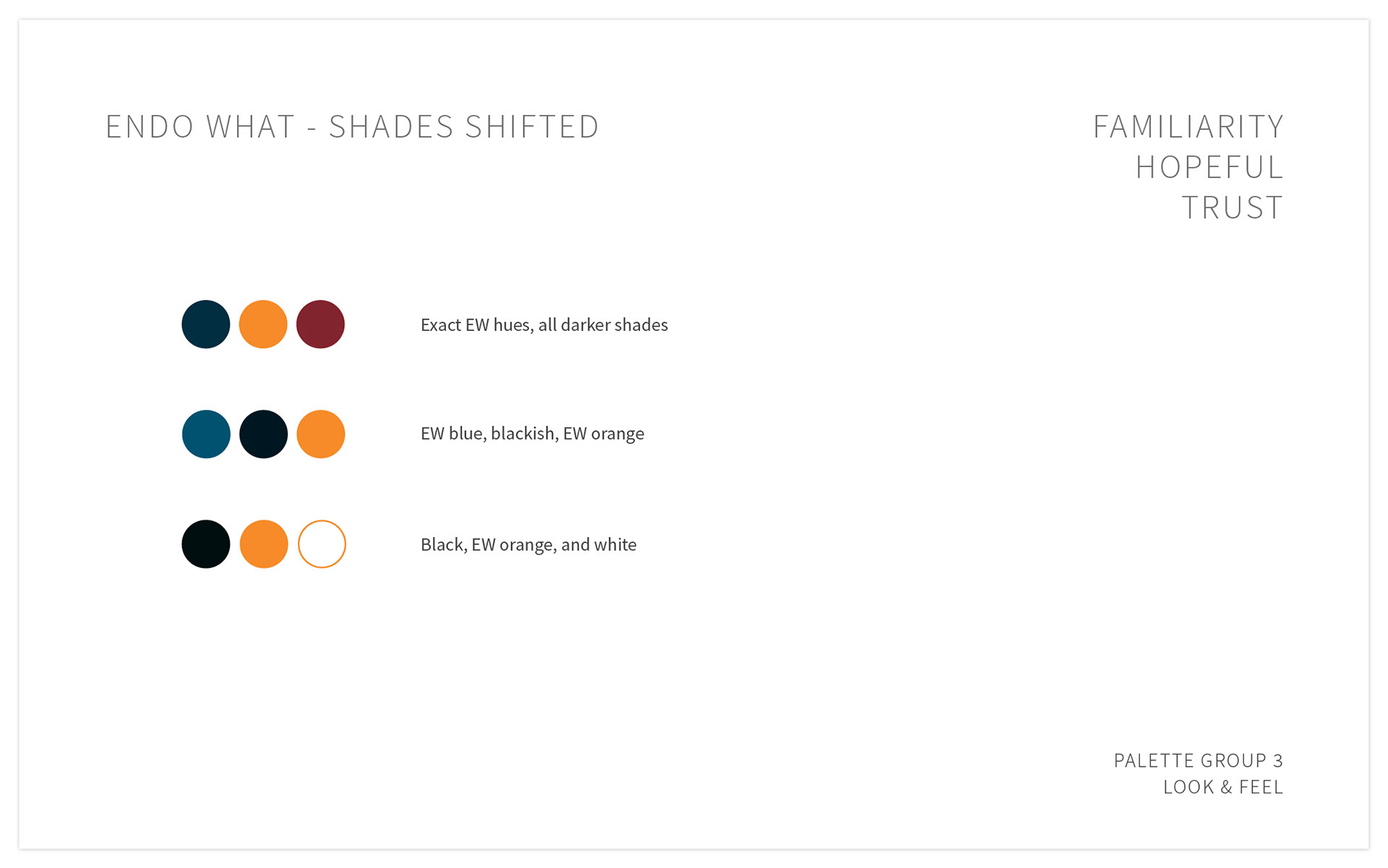 ENDO WHAT - SHADES SHIFTED

FAMILIARITY
HOPEFUL
TRUST

Exact EW hues, all darker shades

EW blue, blackish, EW orange

Black, EW orange, and white

PALETTE GROUP 3
LOOK & FEEL