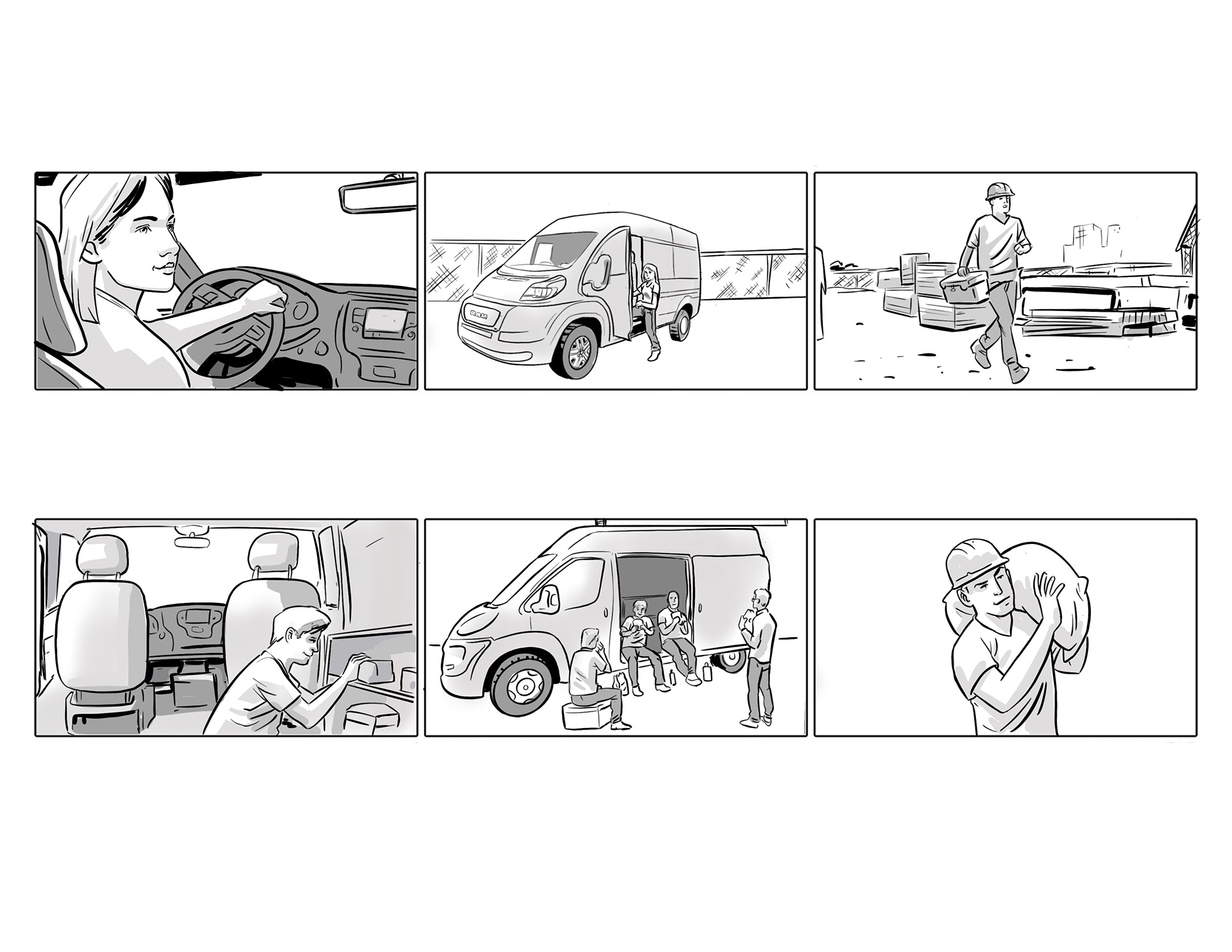 RAM