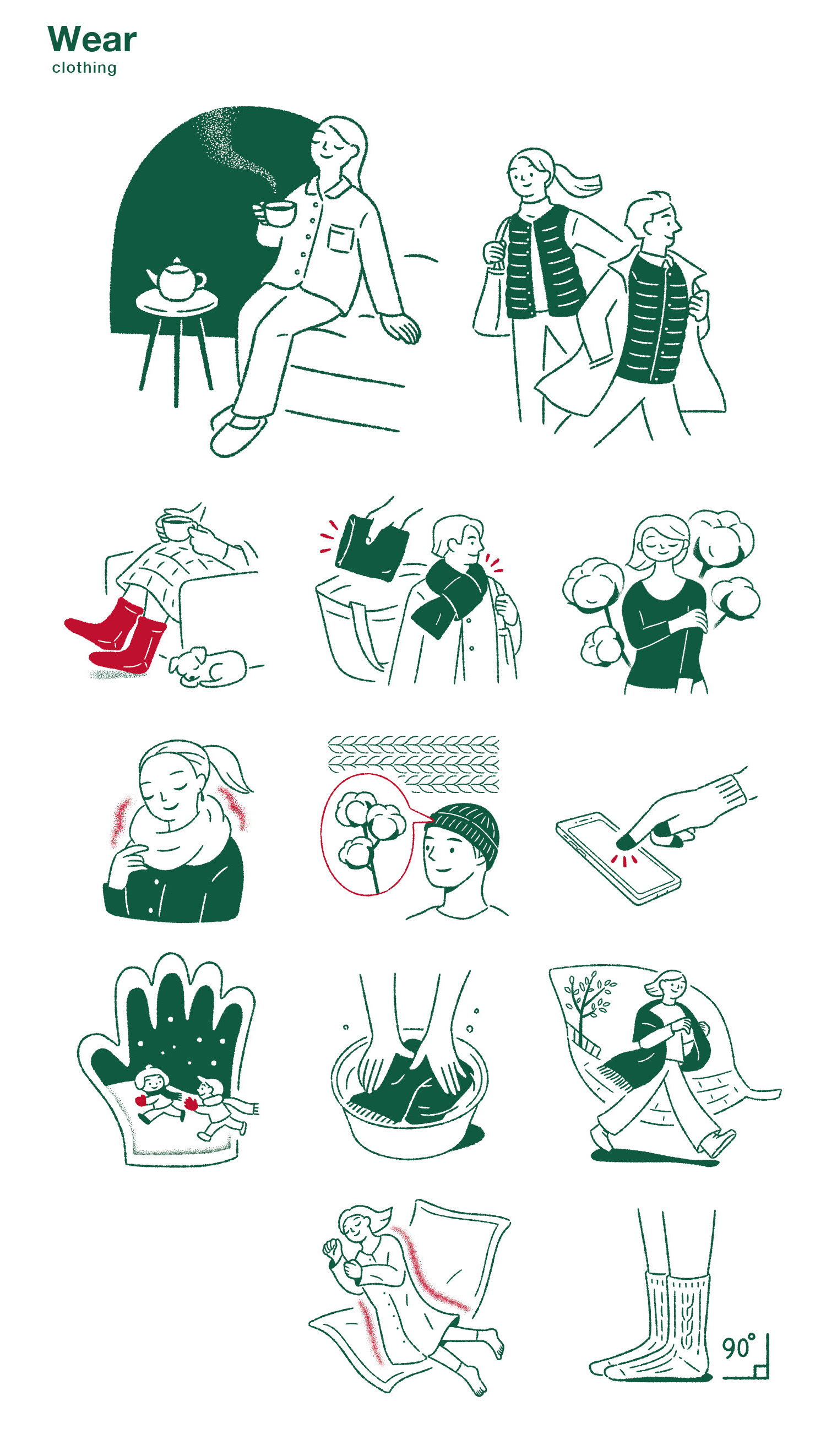 Wear
clothing

90°