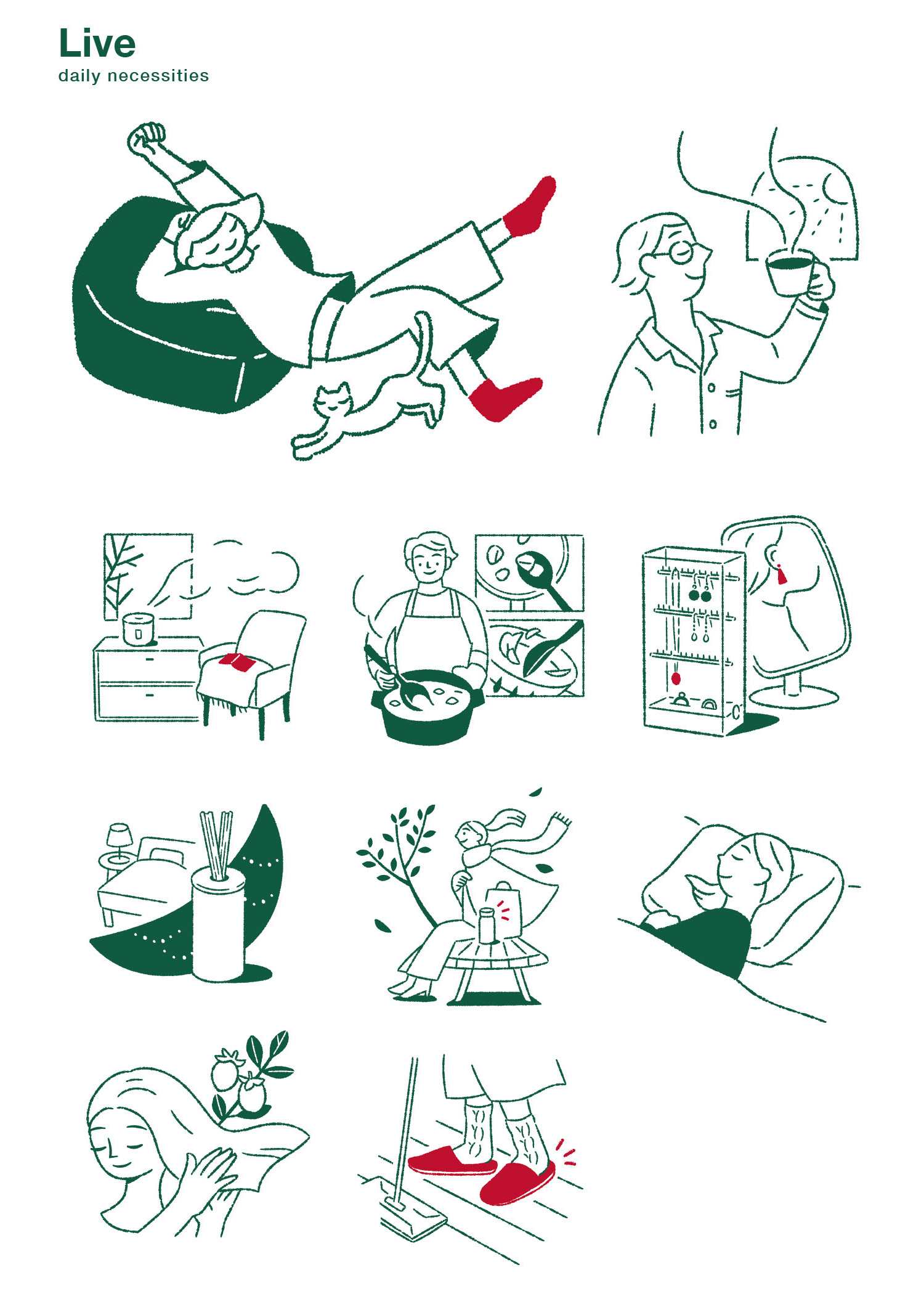 Live
daily necessities