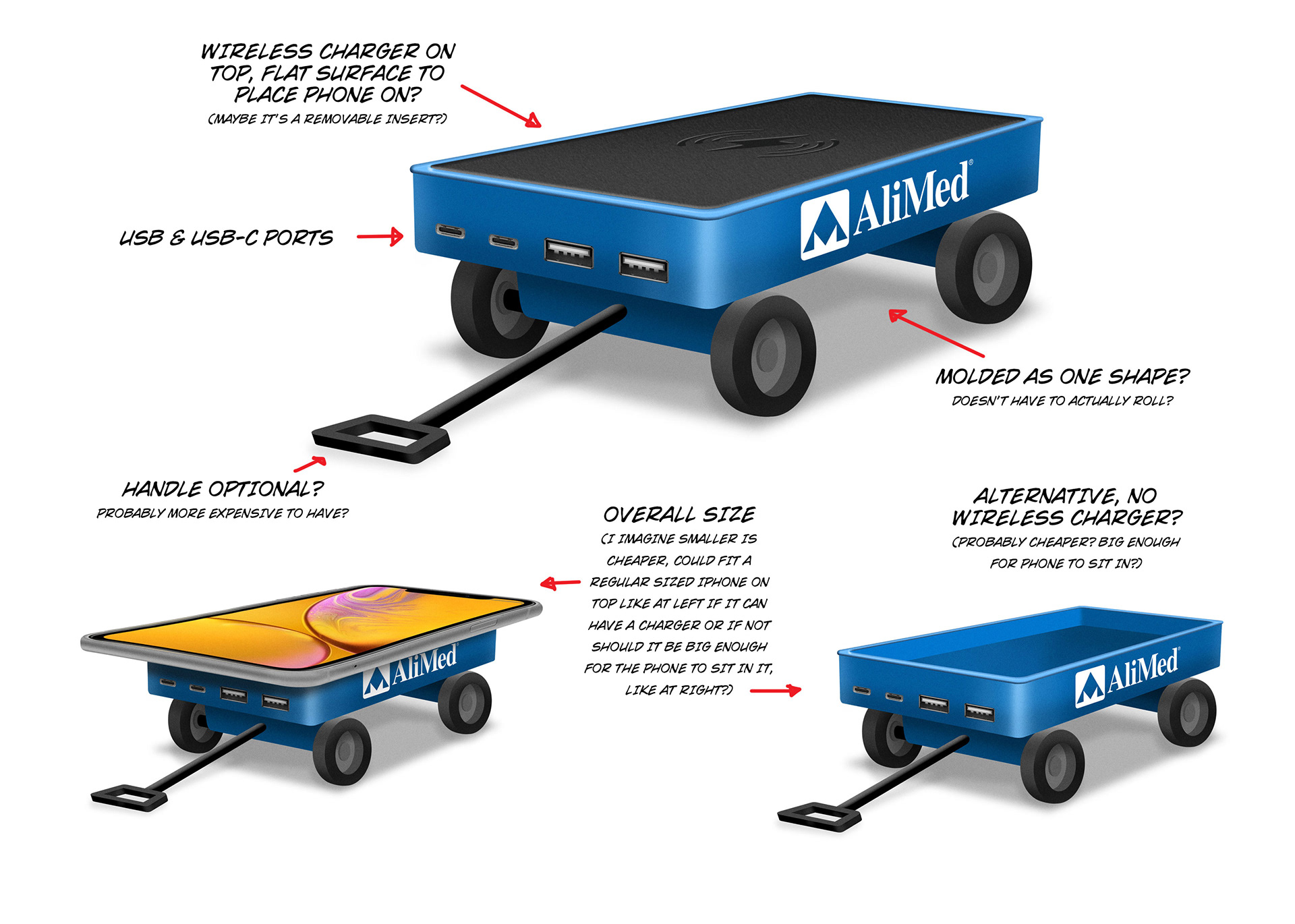 WIRELESS CHARGER ON TOP, FLAT SURFACE TO PLACE PHONE ON?
(MAYBE IT'S A REMOVABLE INSERT?)

USB & USB-C PORTS

AliMed®

MOLDED AS ONE SHAPE?
DOESN'T HAVE TO ACTUALLY ROLL?

HANDLE OPTIONAL?
PROBABLY MORE EXPENSIVE TO HAVE?

OVERALL SIZE
(I IMAGINE SMALLER IS CHEAPER, COULD FIT A REGULAR SIZED IPHONE ON TOP LIKE AT LEFT IF IT CAN HAVE A CHARGER OR IF NOT SHOULD IT BE BIG ENOUGH FOR THE PHONE TO SIT IN IT, LIKE AT RIGHT?)

ALTERNATIVE, NO WIRELESS CHARGER?
(PROBABLY CHEAPER? BIG ENOUGH FOR PHONE TO SIT IN?)

AliMed

AliMed