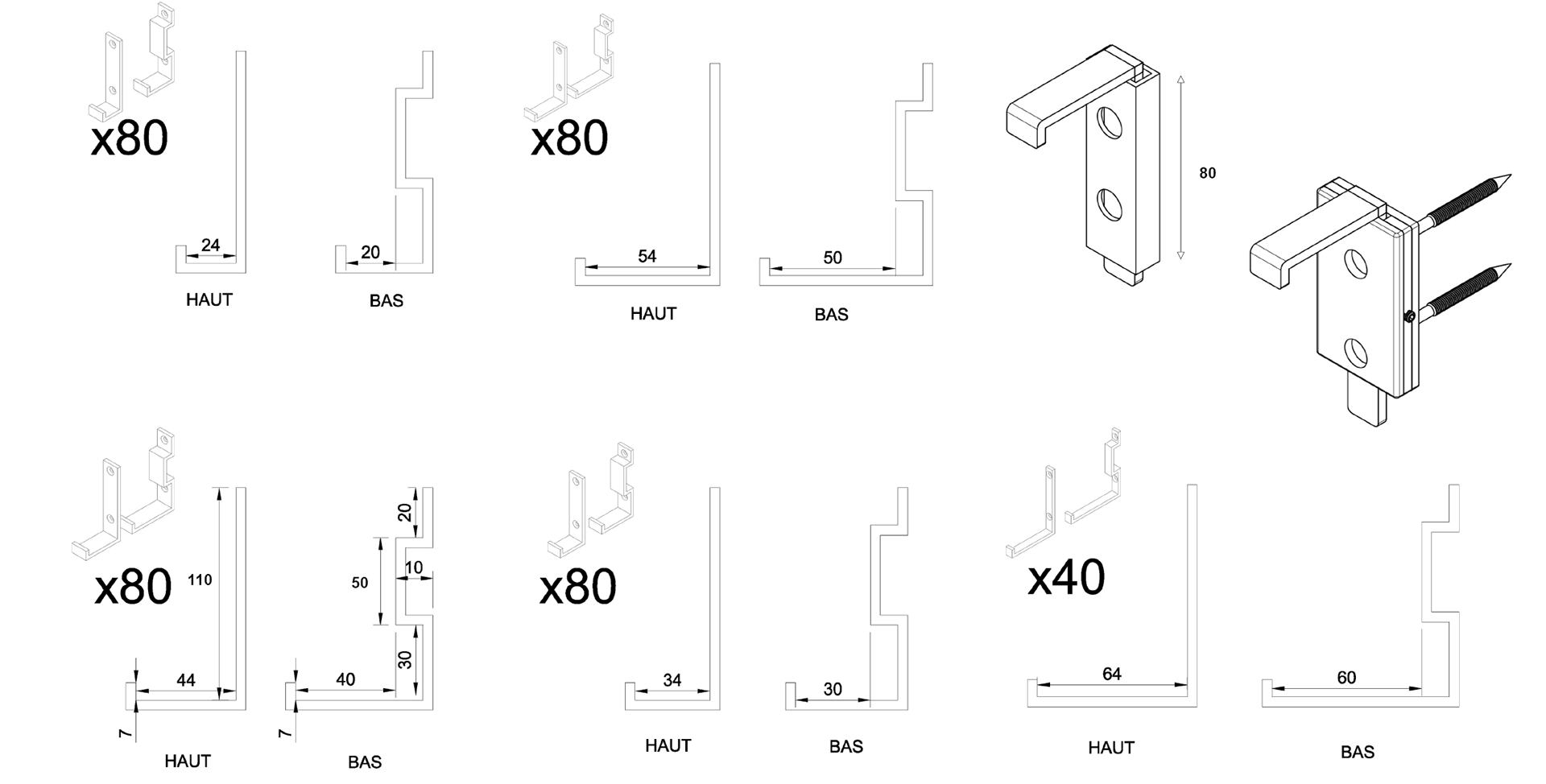 x80

24

HAUT

20

BAS

x80

54

HAUT

50

BAS

80

x80

110

44

7

HAUT

20

50

10

30

40

7

BAS

x80

34

HAUT

30

BAS

x40

64

HAUT

60

BAS