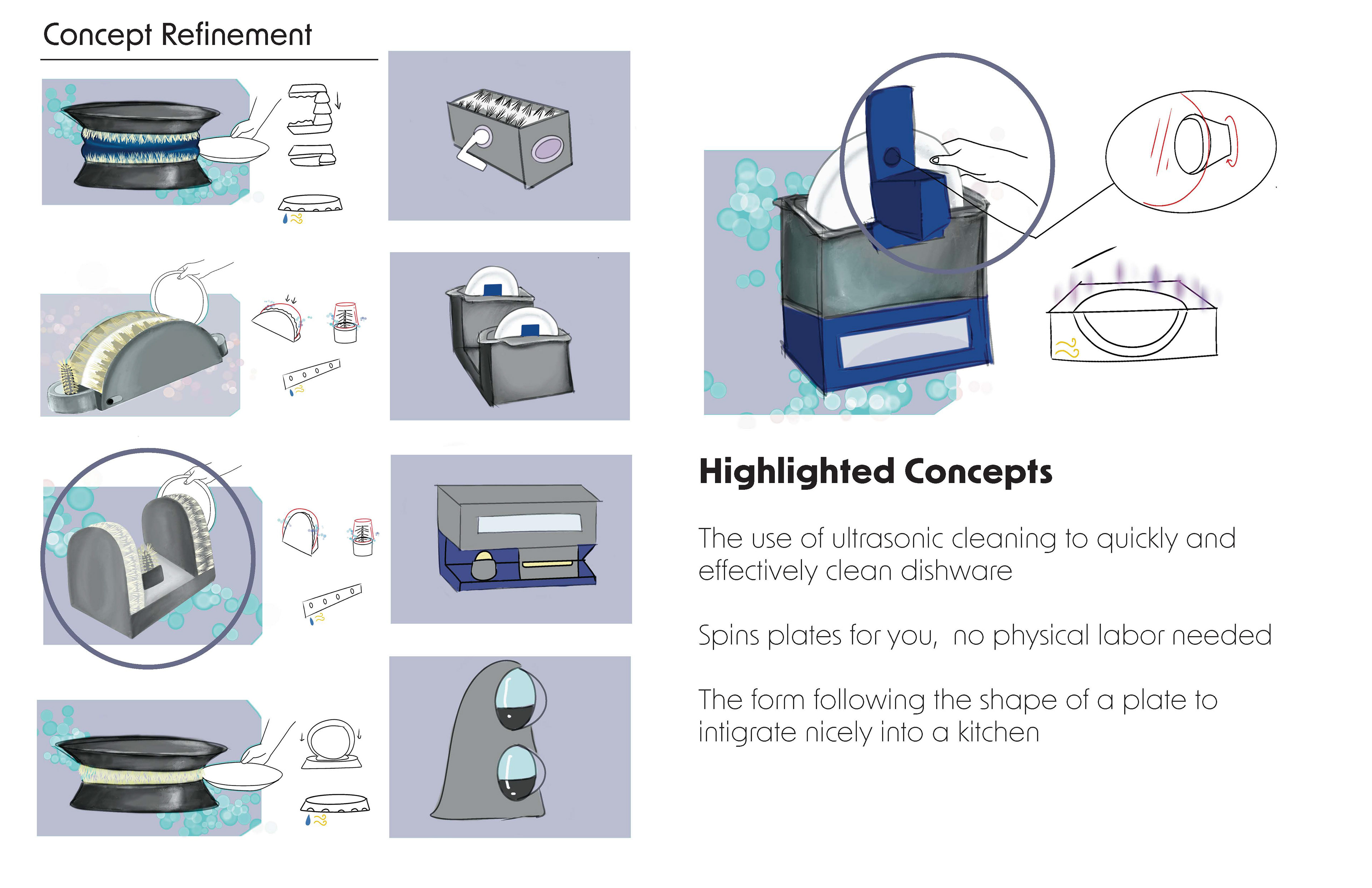 Concept Refinement

Highlighted Concepts

The use of ultrasonic cleaning to quickly and effectively clean dishware

Spins plates for you,  no physical labor needed

The form following the shape of a plate to intigrate nicely into a kitchen