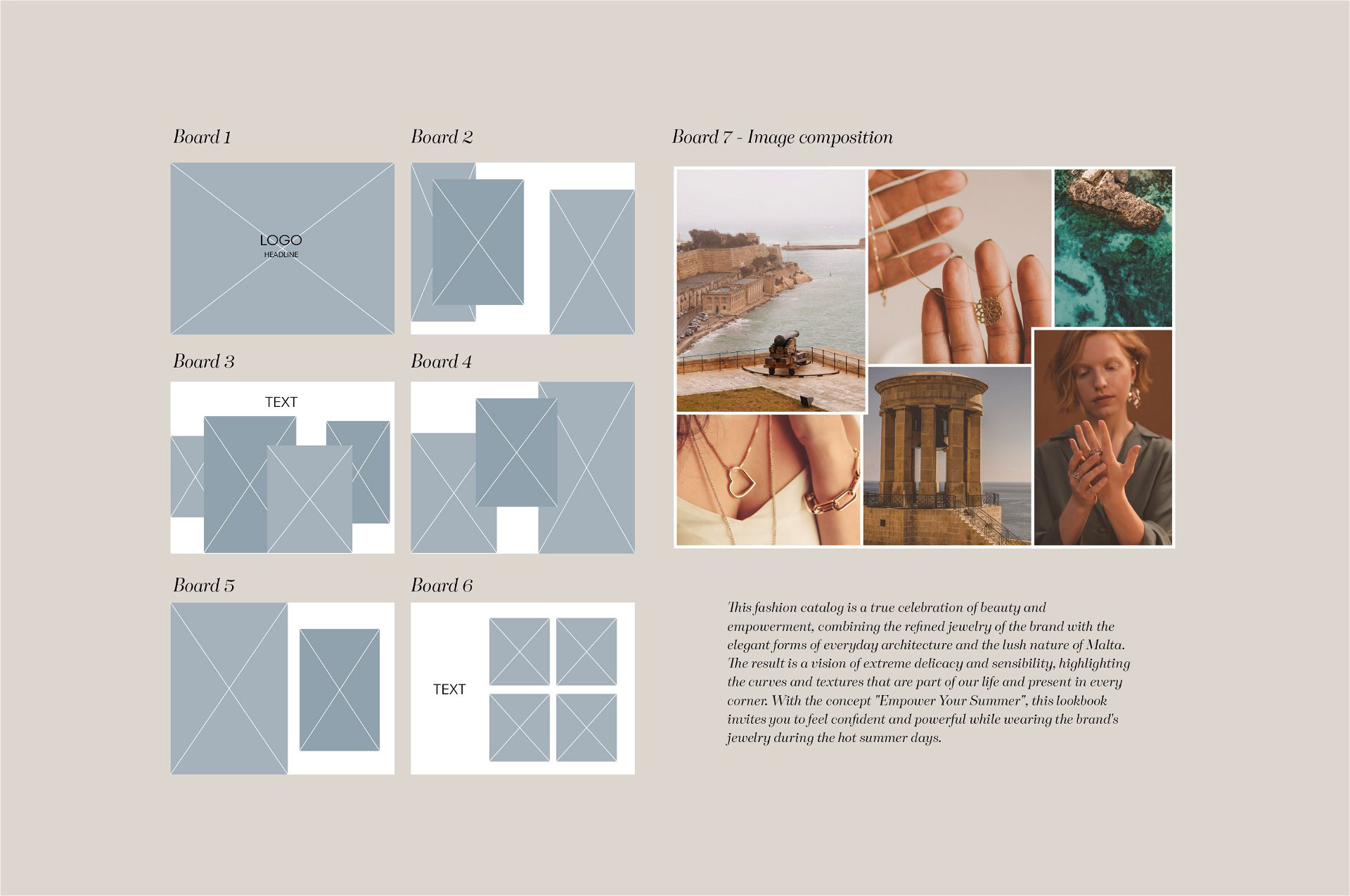 Board 1

LOGO
HEADLINE

Board 2

Board 3

TEXT

Board 4

Board 5

Board 6

TEXT

Board 7 - Image composition

This fashion catalog is a true celebration of beauty and empowerment, combining the refined jewelry of the brand with the elegant forms of everyday architecture and the lush nature of Malta. The result is a vision of extreme delicacy and sensibility, highlighting the curves and textures that are part of our life and present in every corner. With the concept "Empower Your Summer", this lookbook invites you to feel confident and powerful while wearing the brand's jewelry during the hot summer days.