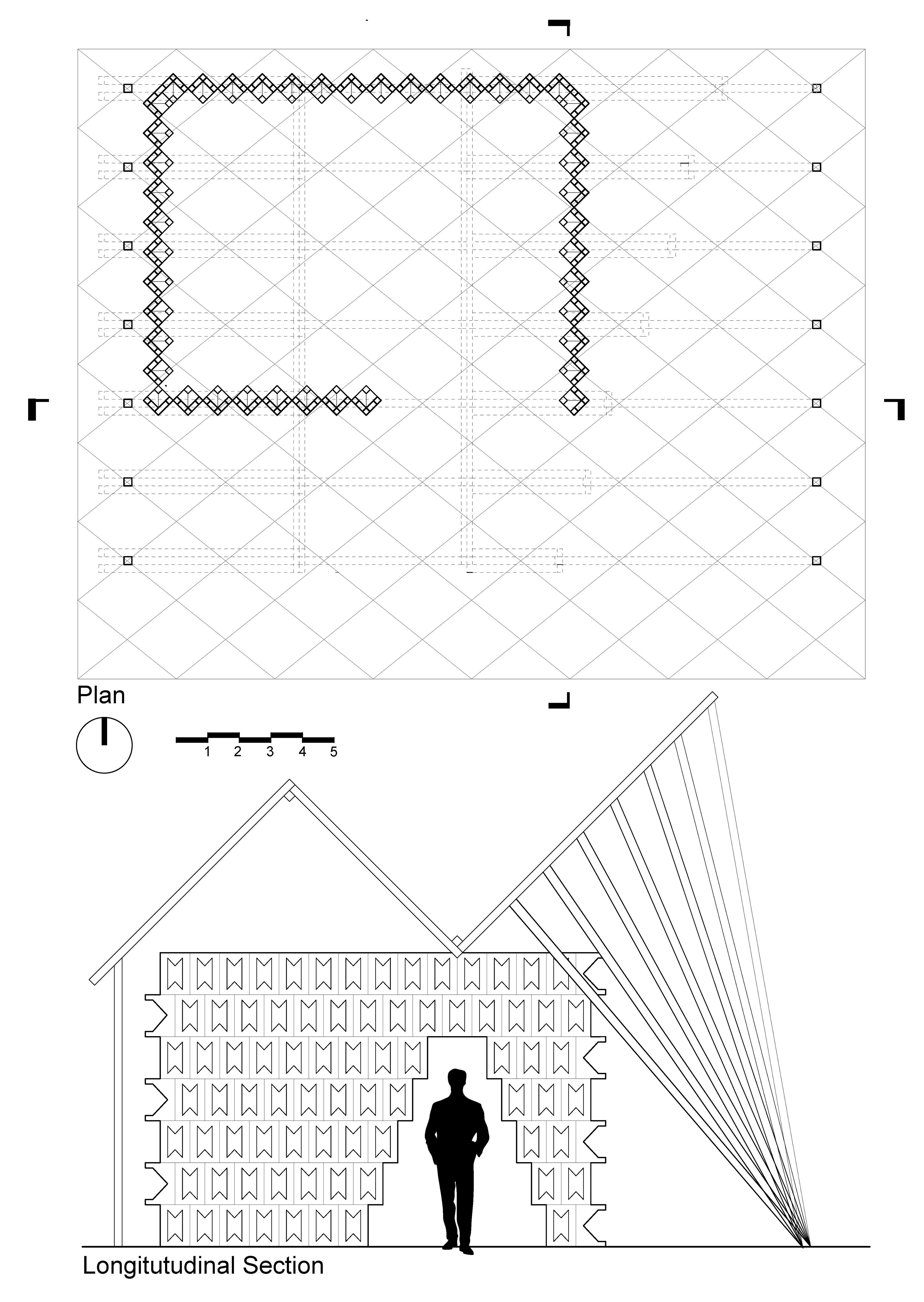 Plan

1 2 3 4 5

Longitutudinal Section