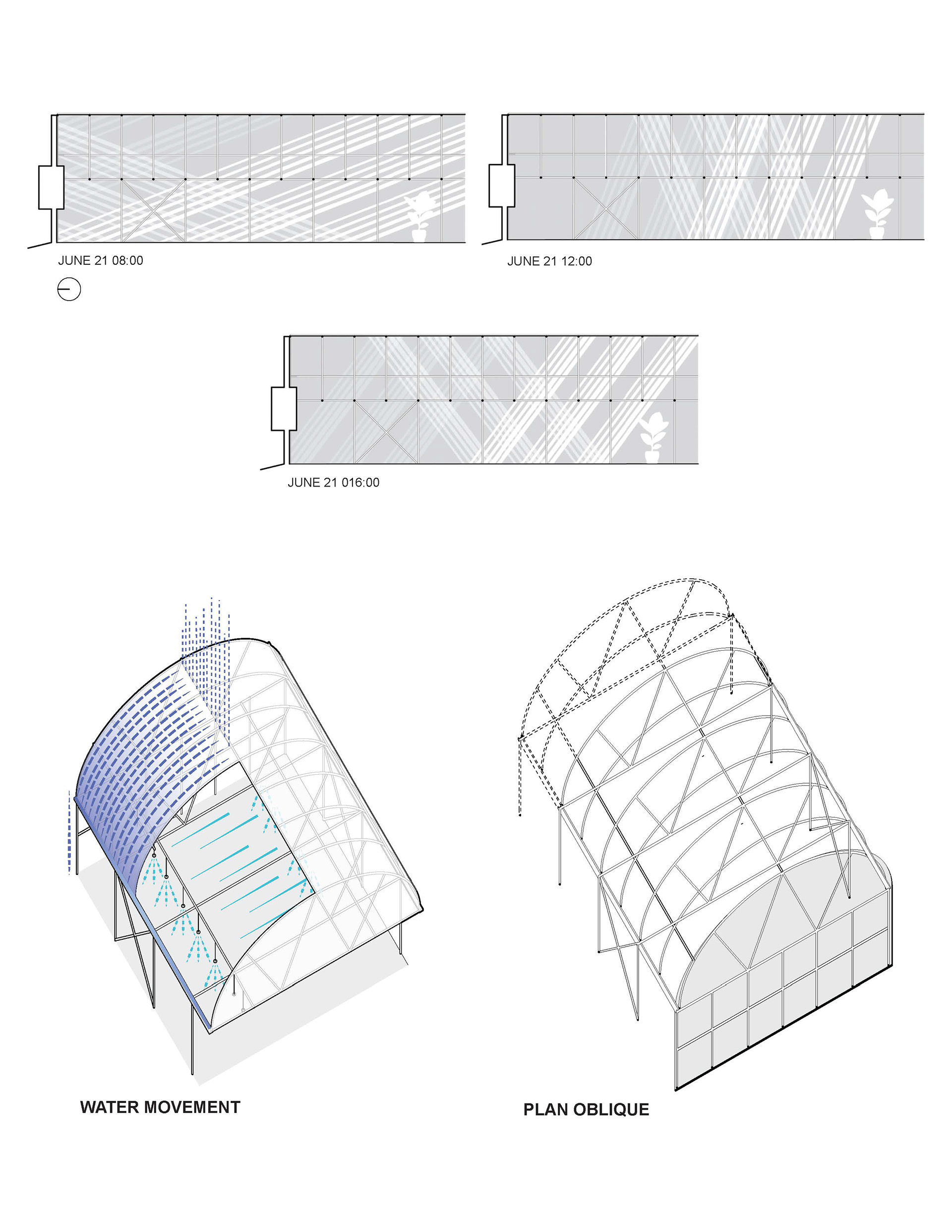 JUNE 21 08:00

JUNE 21 12:00

JUNE 21 016:00

WATER MOVEMENT

PLAN OBLIQUE