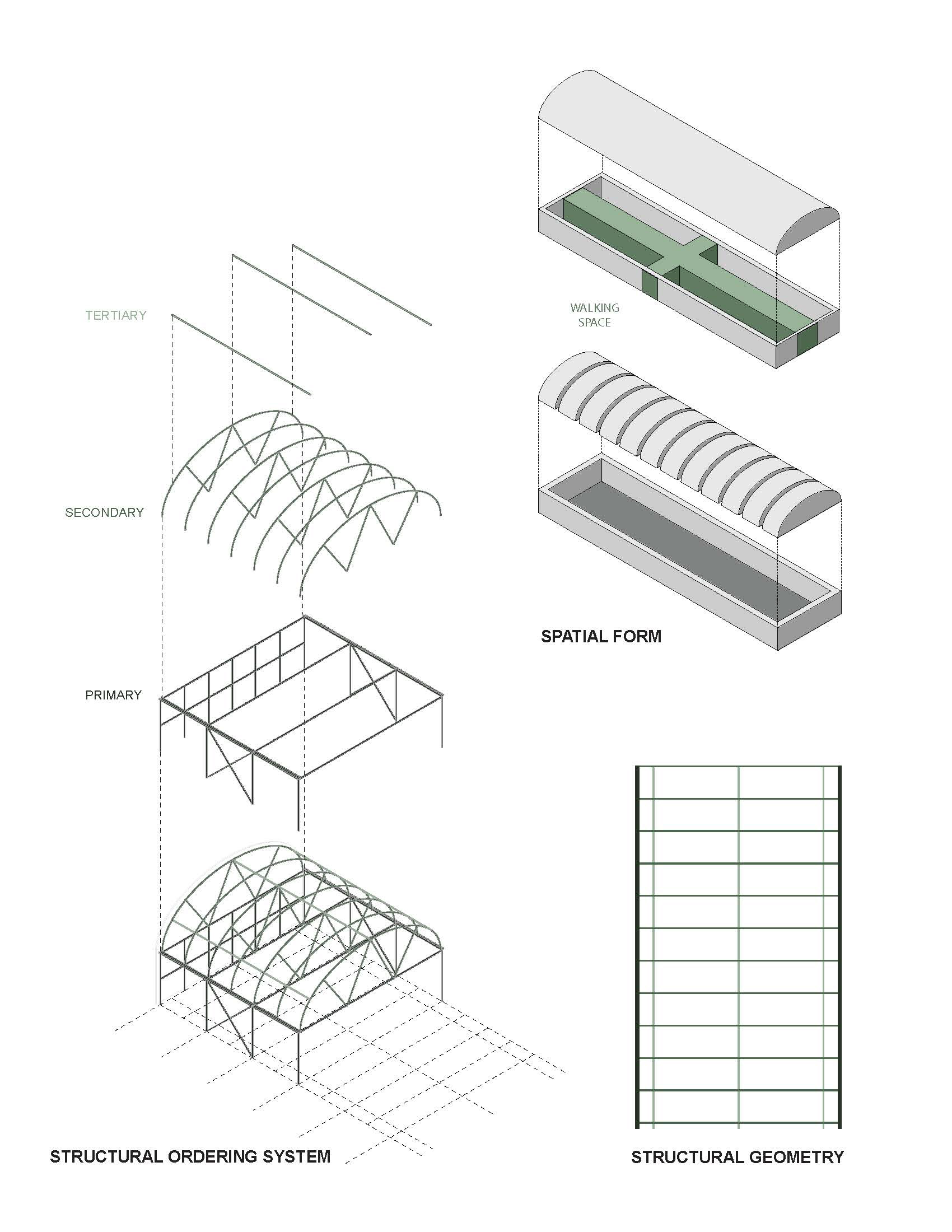 TERTIARY

SECONDARY

PRIMARY

STRUCTURAL ORDERING SYSTEM

WALKING SPACE

SPATIAL FORM

STRUCTURAL GEOMETRY