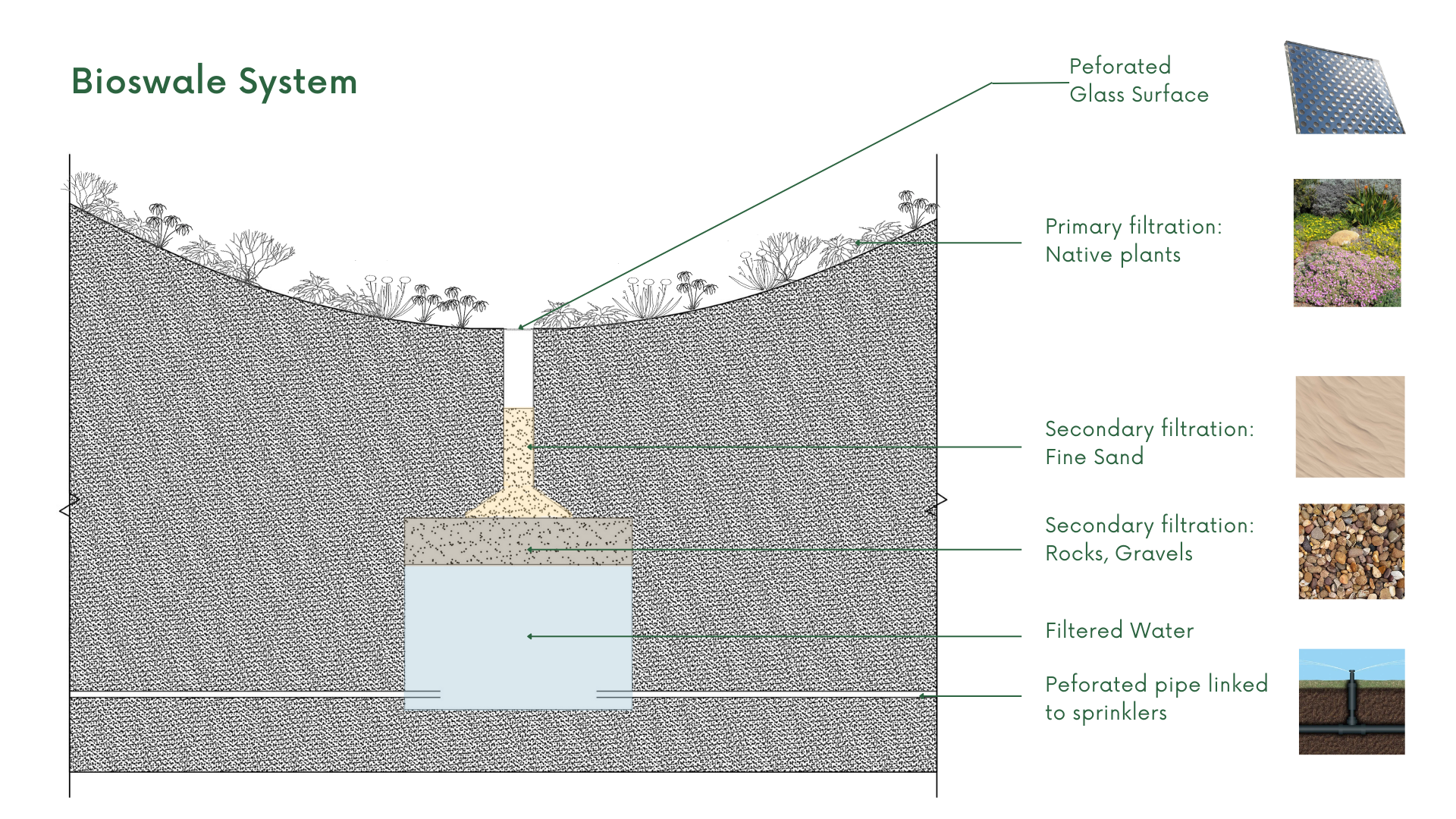 Bioswale System

Peforated Glass Surface

Primary filtration: Native plants

Secondary filtration: Fine Sand

Secondary filtration: Rocks, Gravels

Filtered Water

Peforated pipe linked to sprinklers