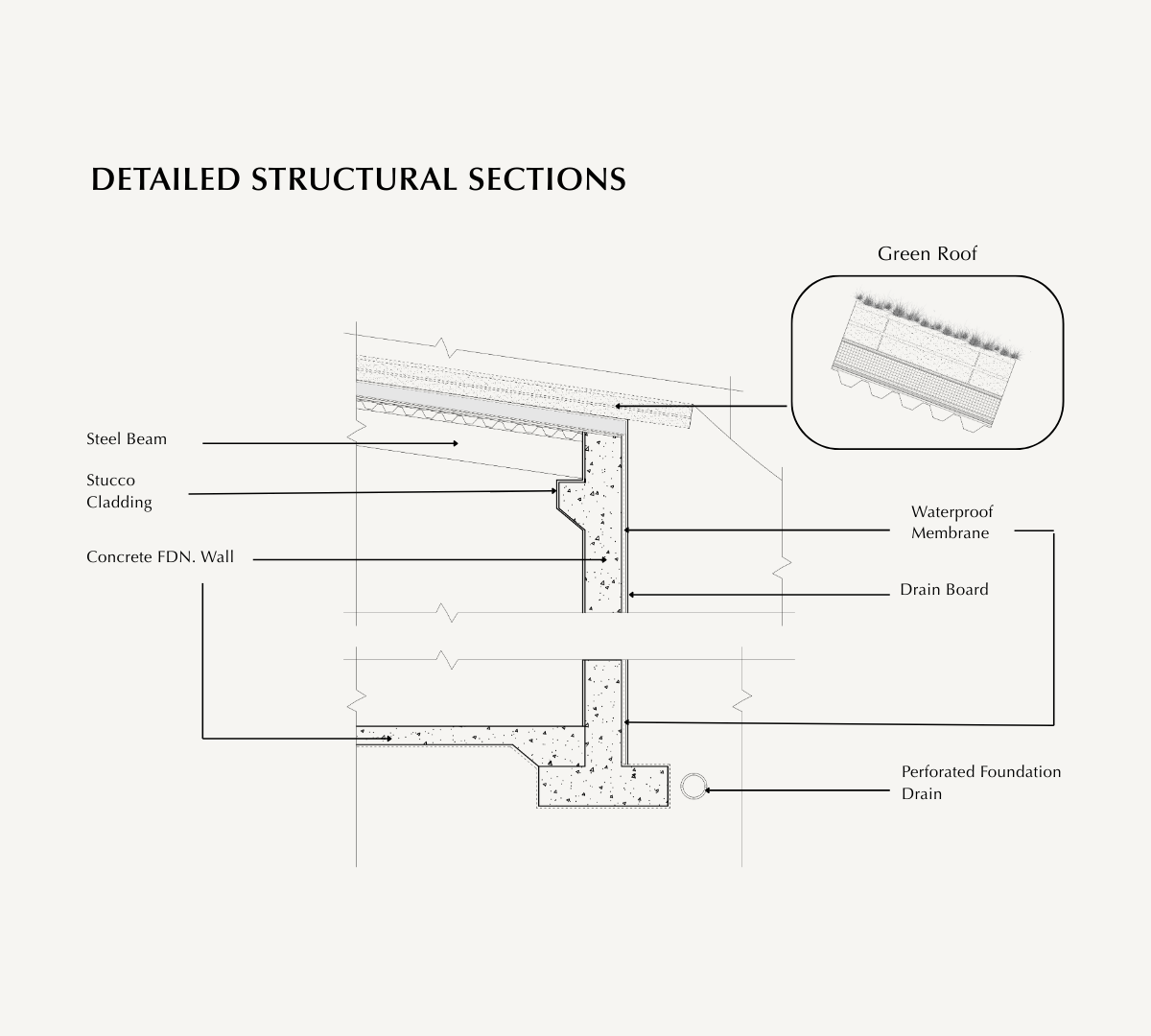 DETAILED STRUCTURAL SECTIONS

Green Roof

Steel Beam

Stucco Cladding

Concrete FDN. Wall

Waterproof Membrane

Drain Board

Perforated Foundation Drain